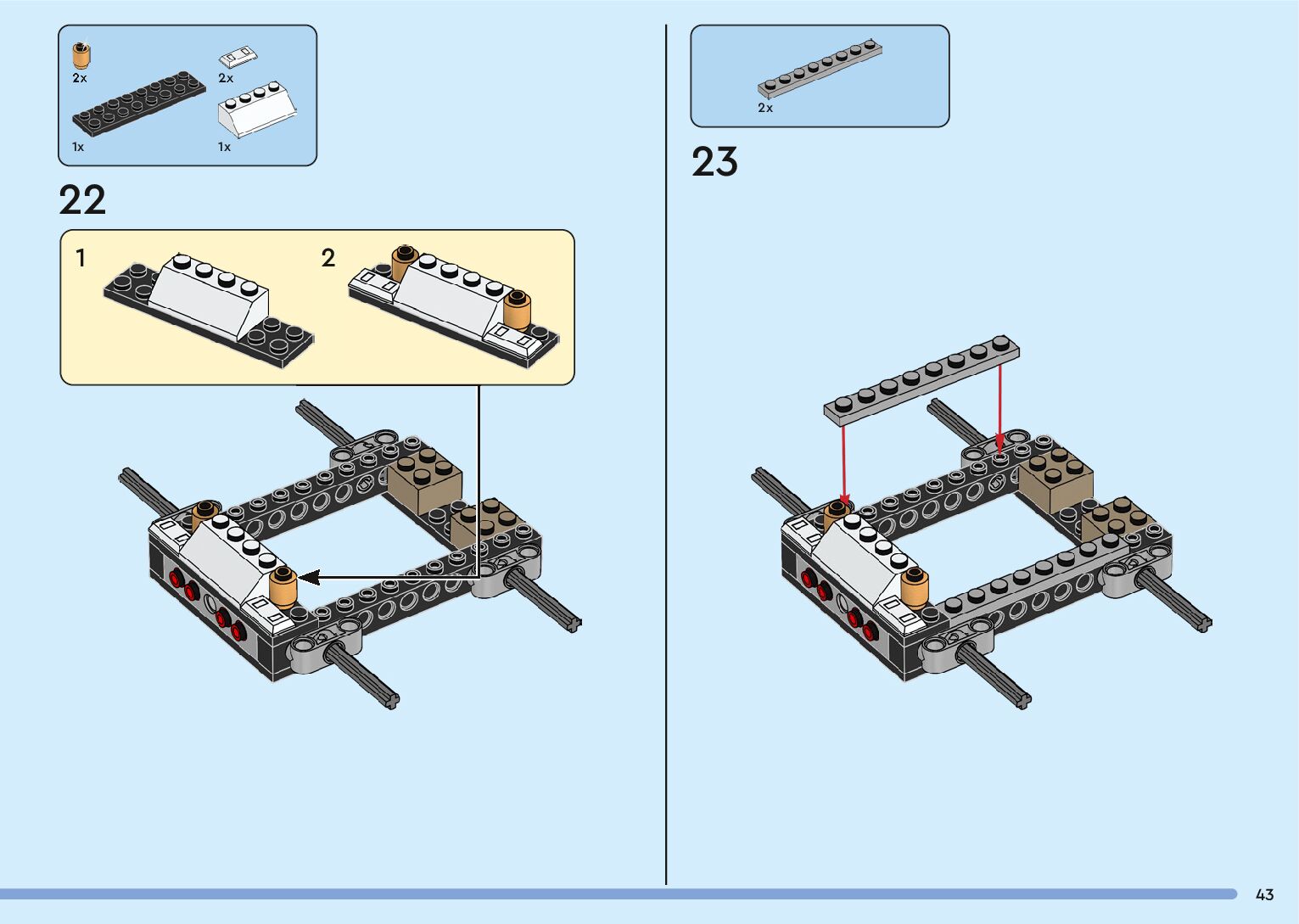 2x
2x
1x
1x

22

1
2

2x

23

43