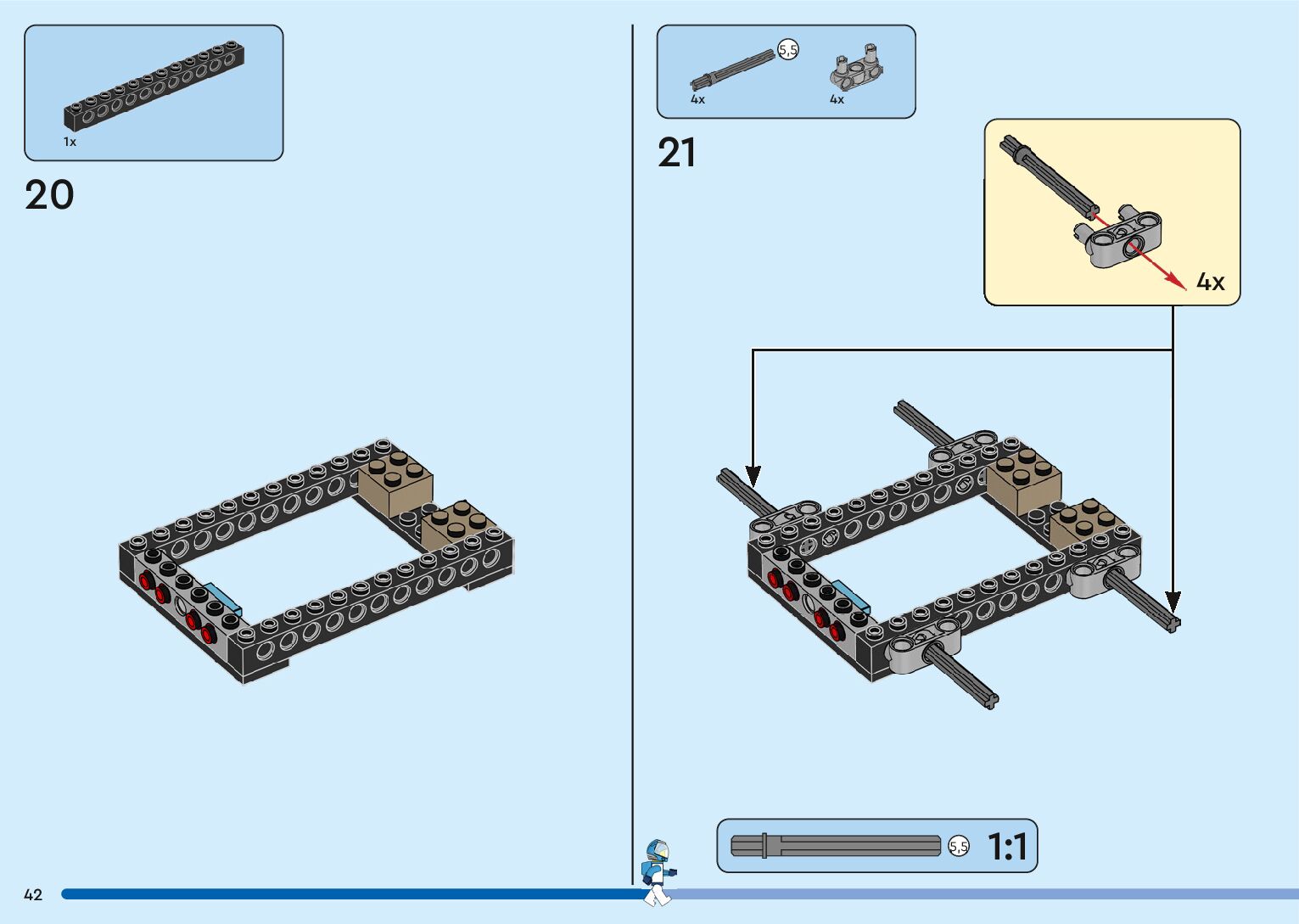 1x

20

5,5

4x

4x

21

4x

5,5

1:1

42