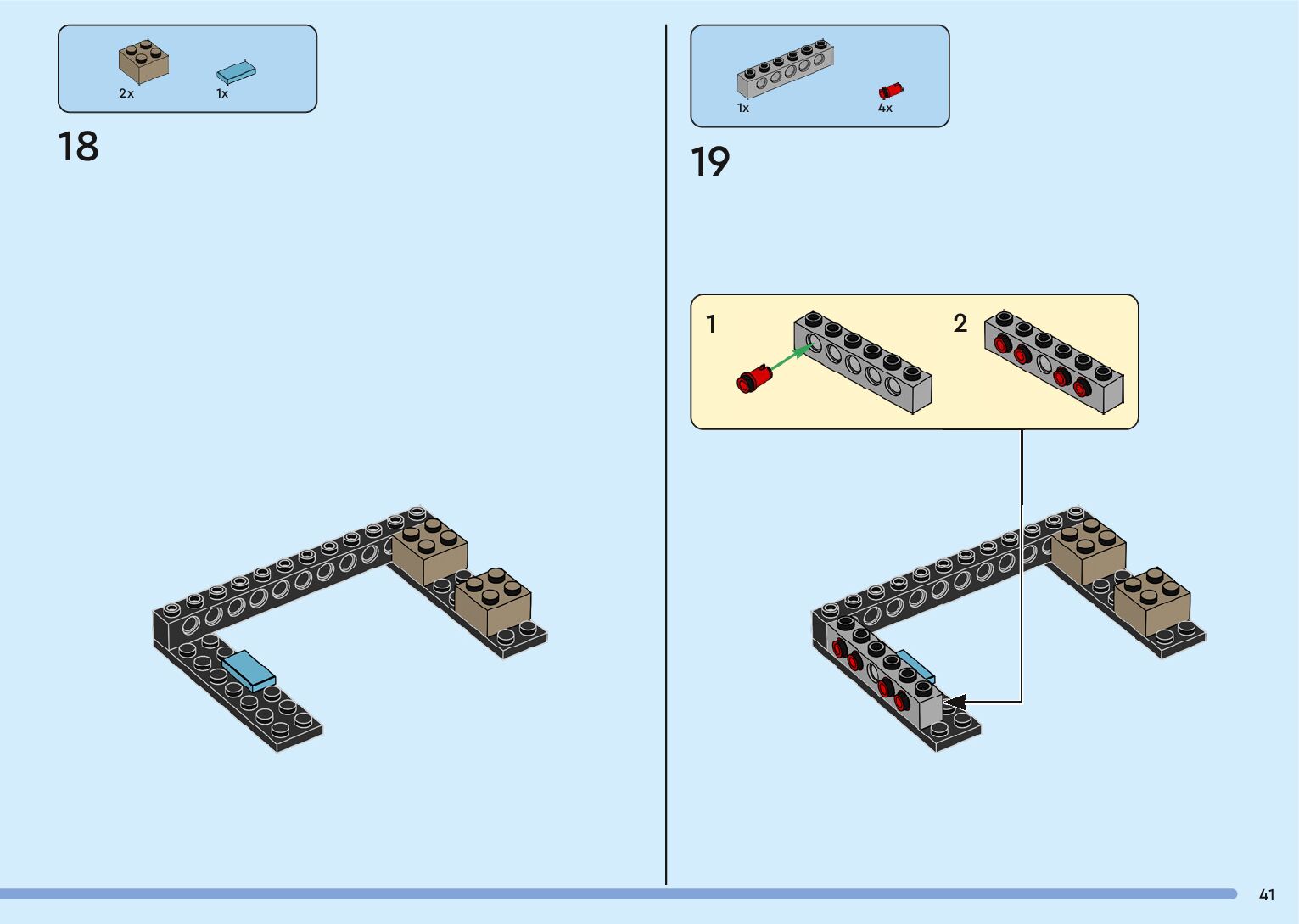 2x 1x

18

1x 4x

19

1

2

41