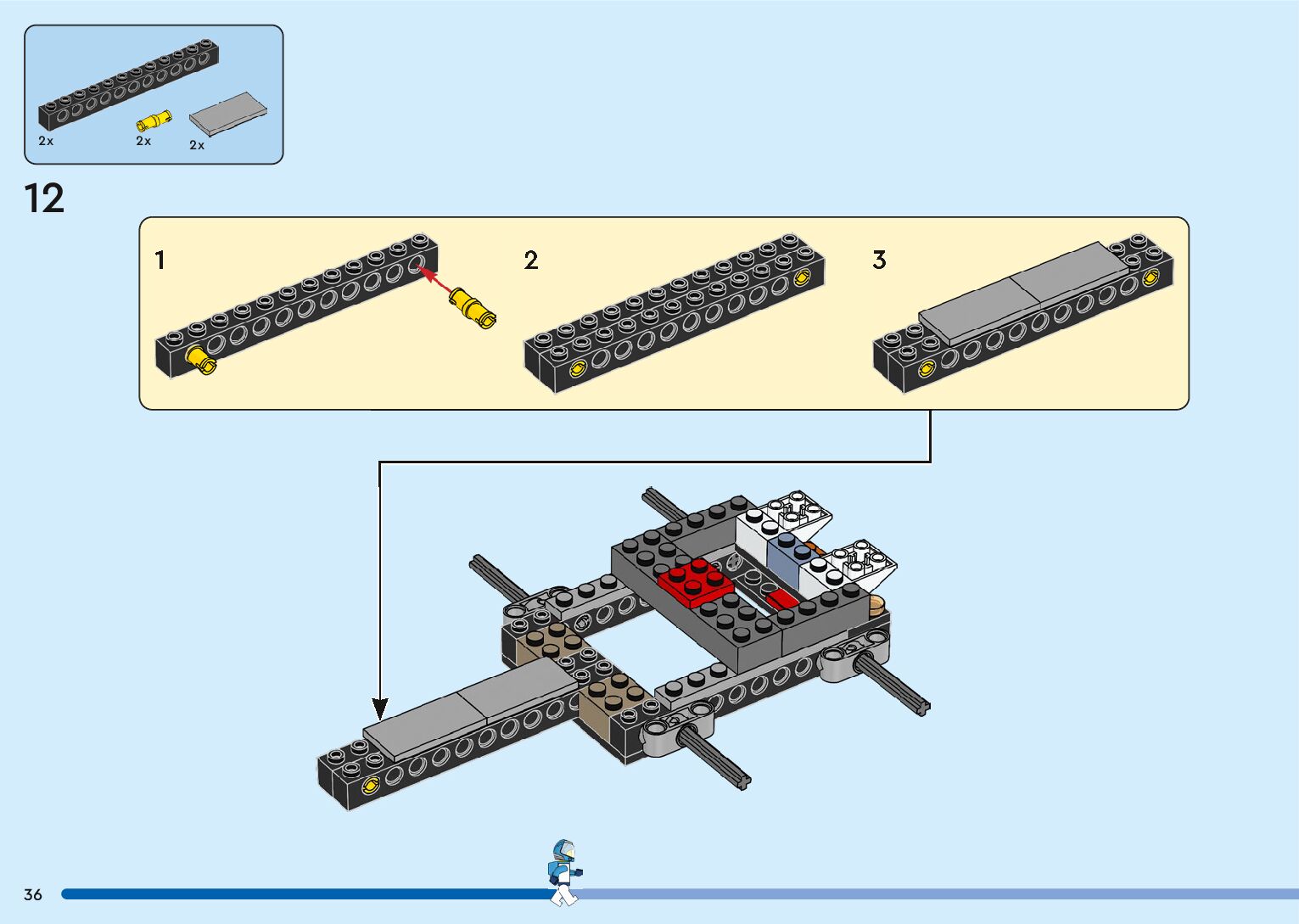 2x
2x
2x

12

1

2

3

36