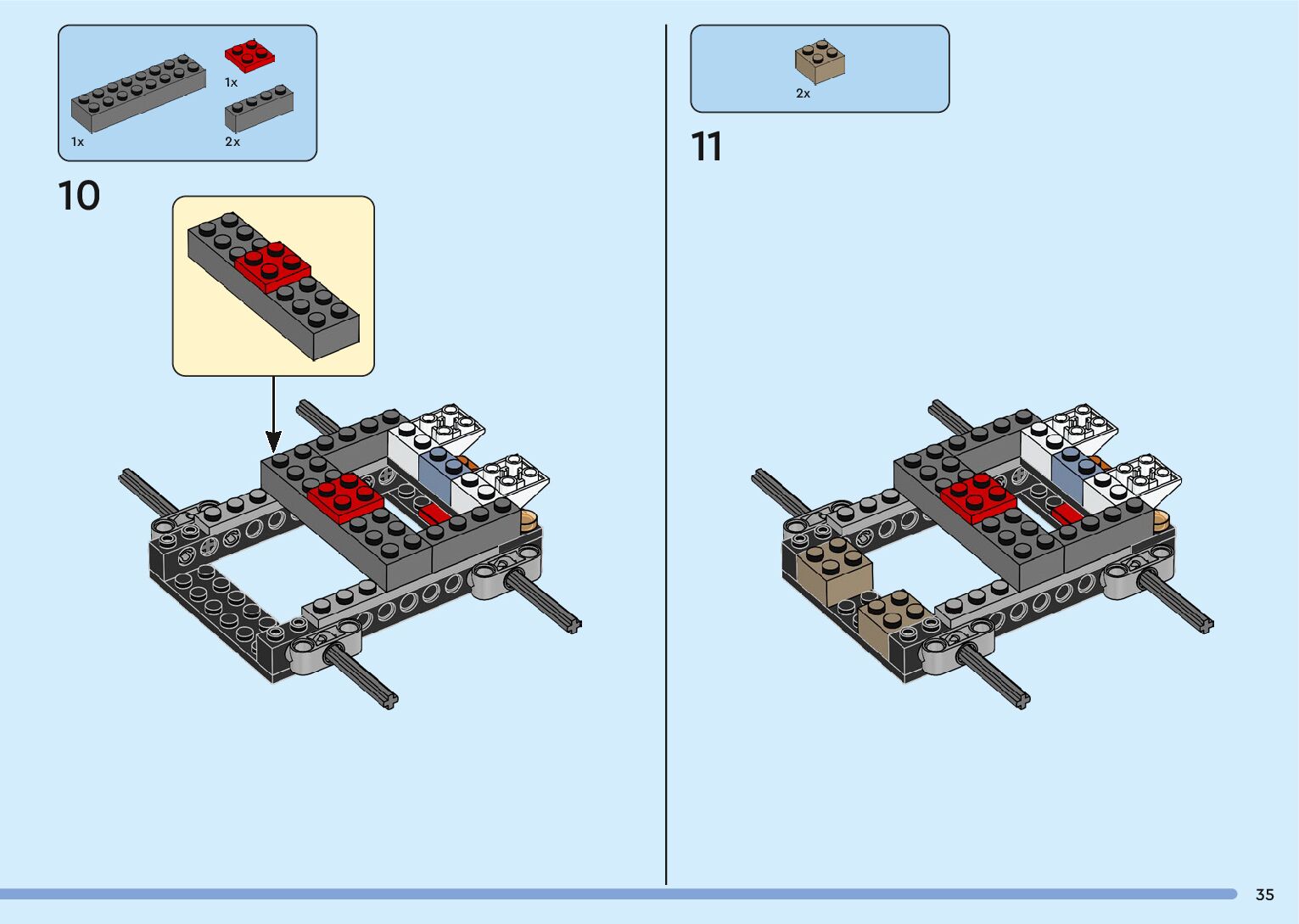 1x

1x

2x

10

2x

11

35