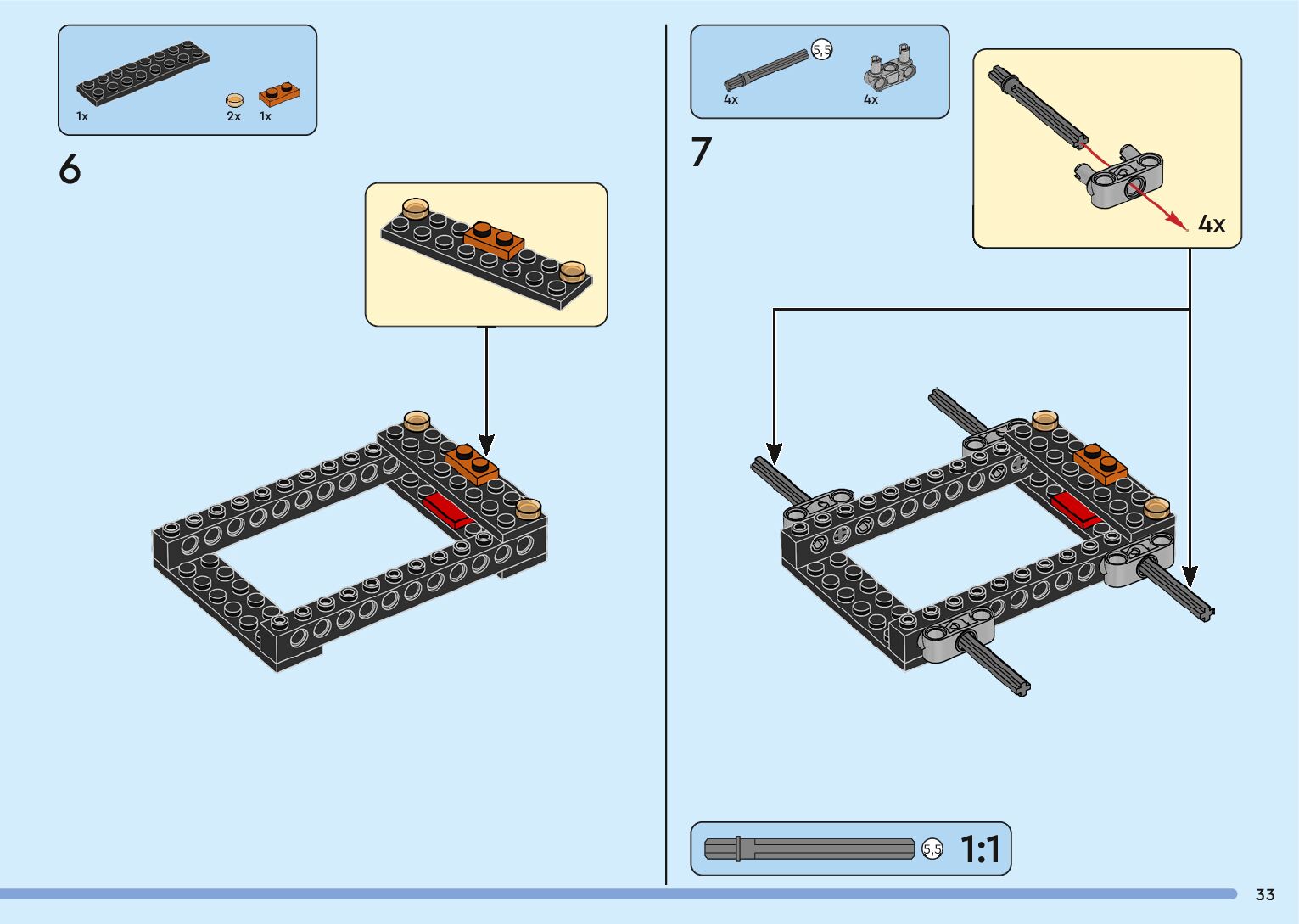 1x 2x 1x

6

5,5

4x 4x

7

4x

5,5 1:1

33