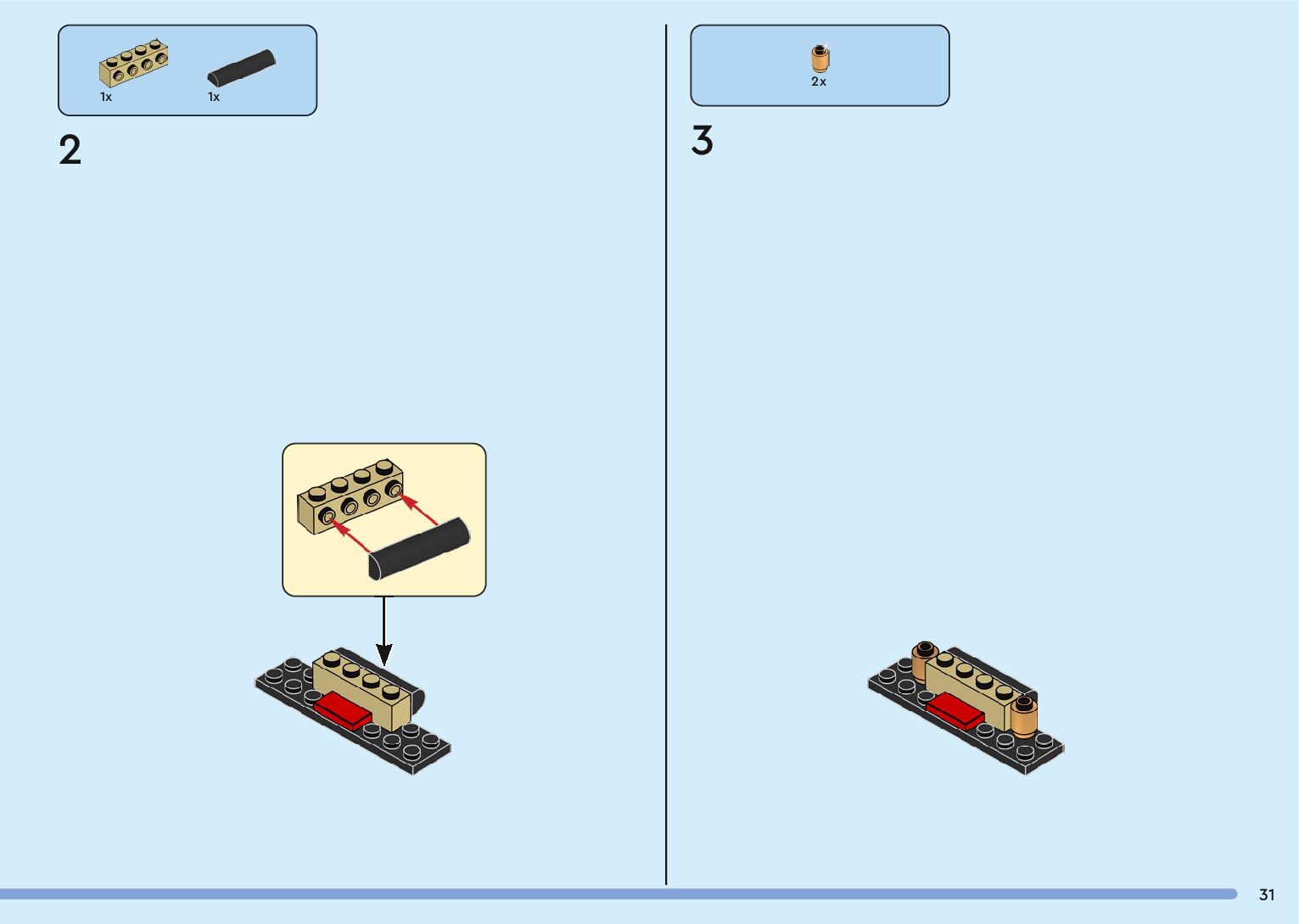 1x
1x

2

2x

3

31