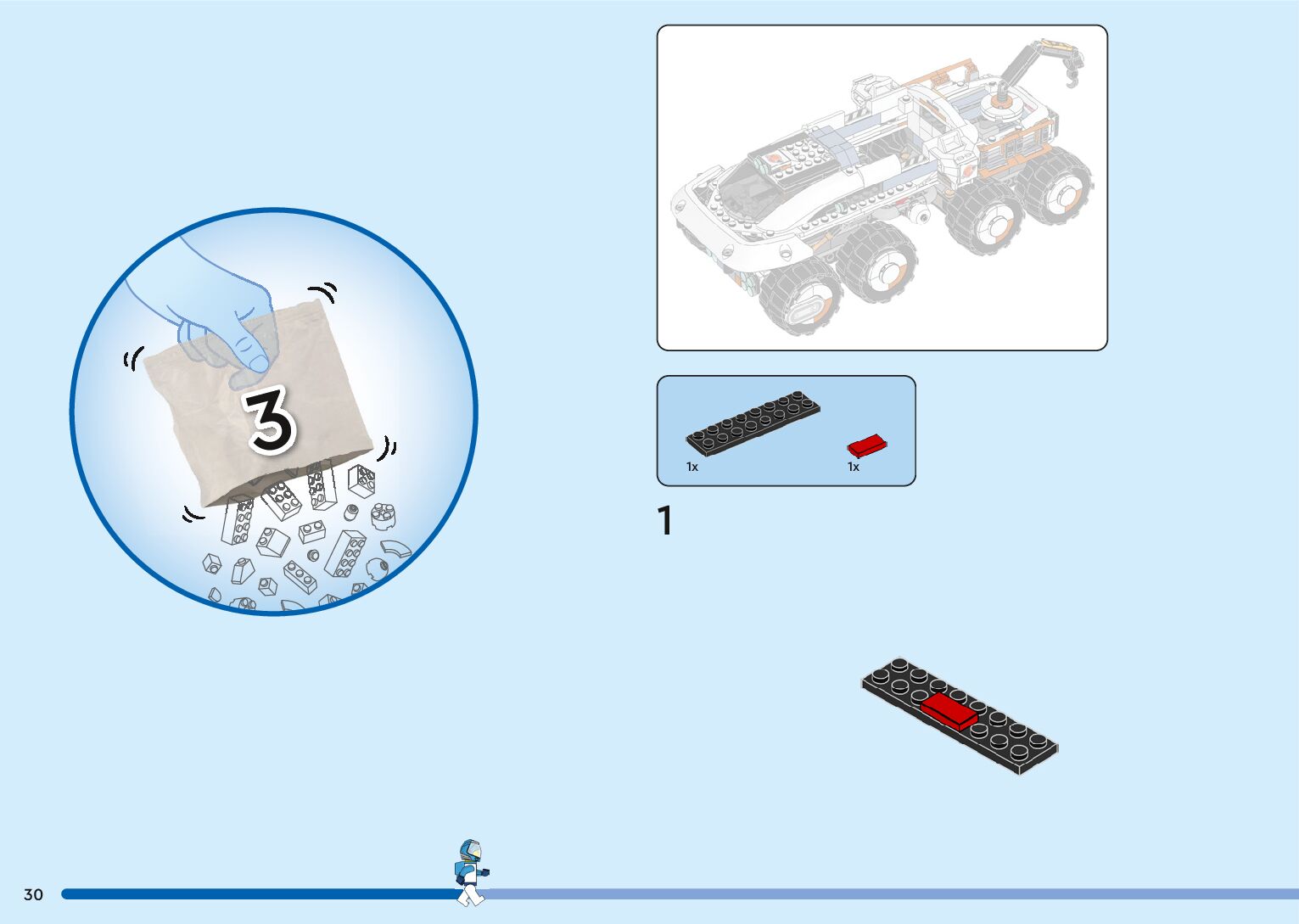 3

1x

1x

1

30