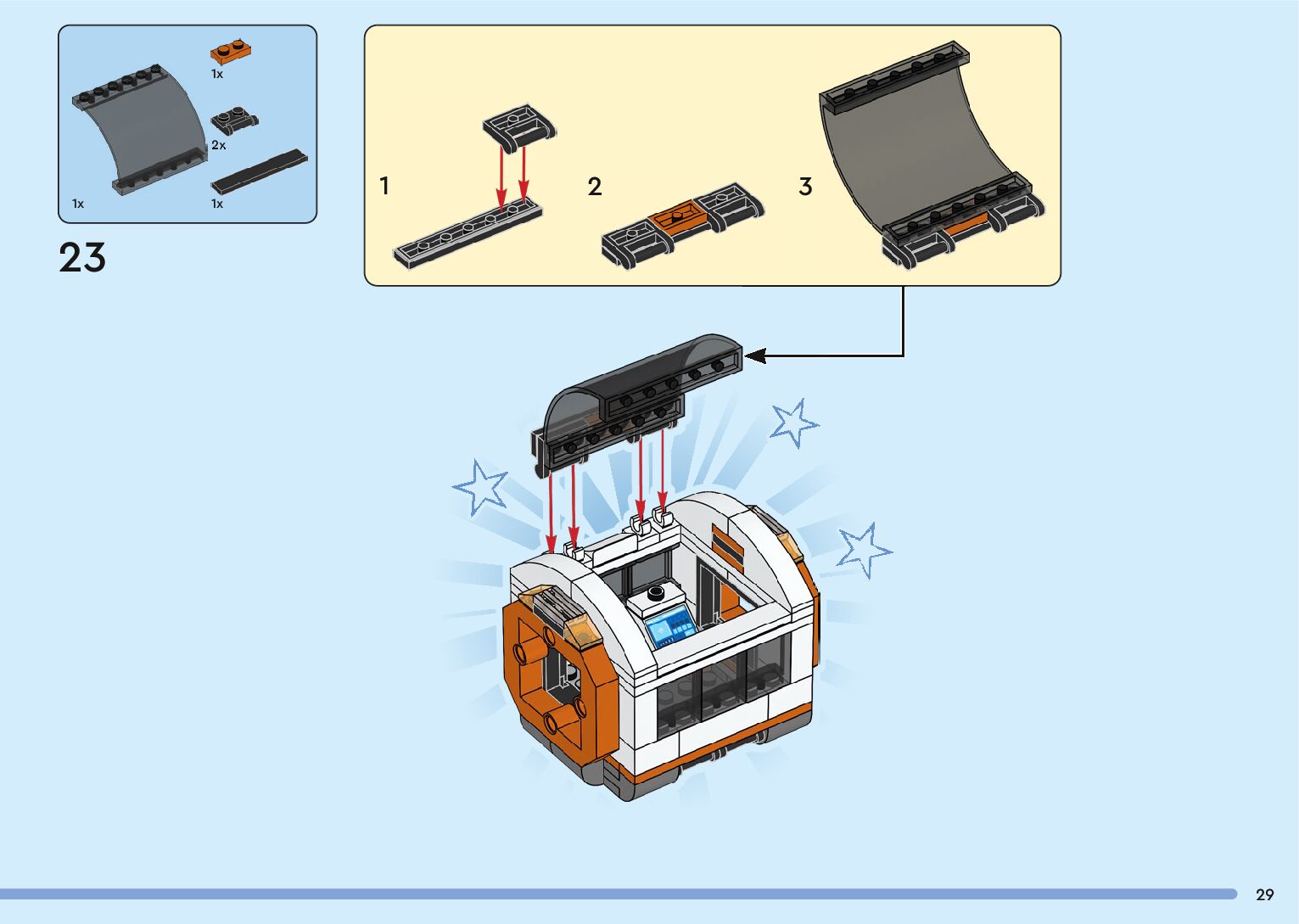 1x

2x

1x

1x

23

1

2

3

29