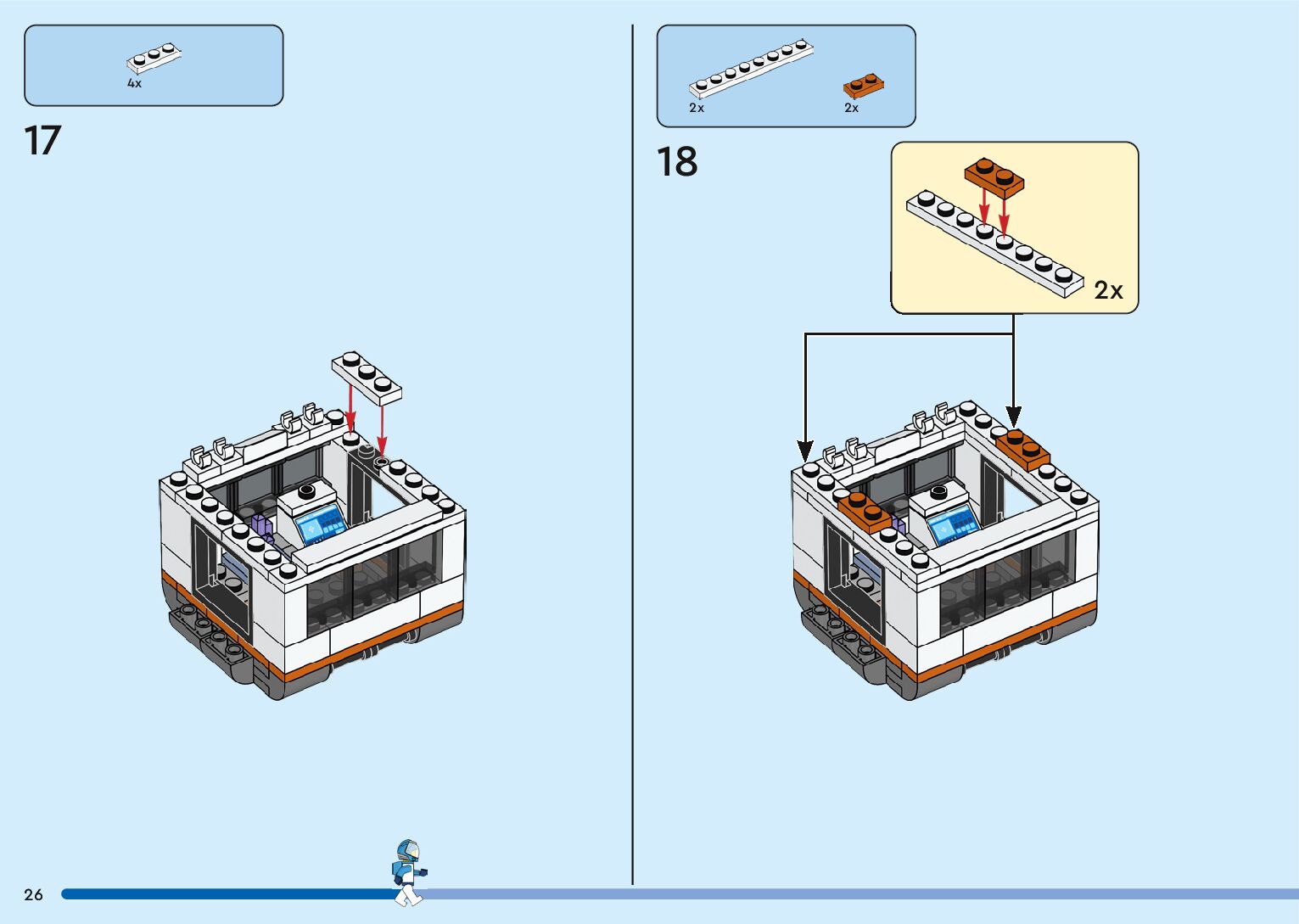 4x

17

2x

2x

18

2x

26