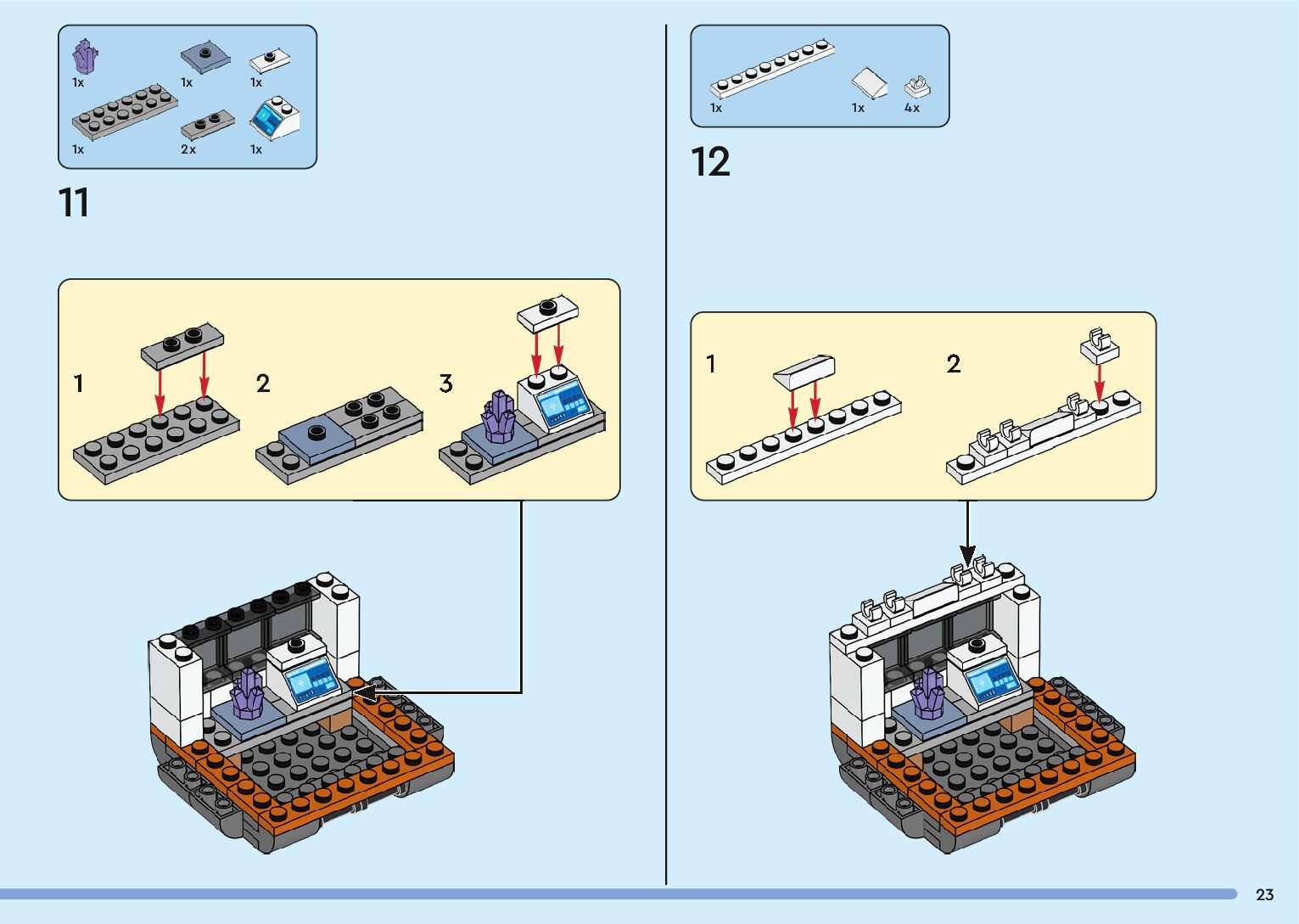 1x 1x 1x
1x 2x 1x

11

1 2 3

1x 1x 4x

12

1 2

23