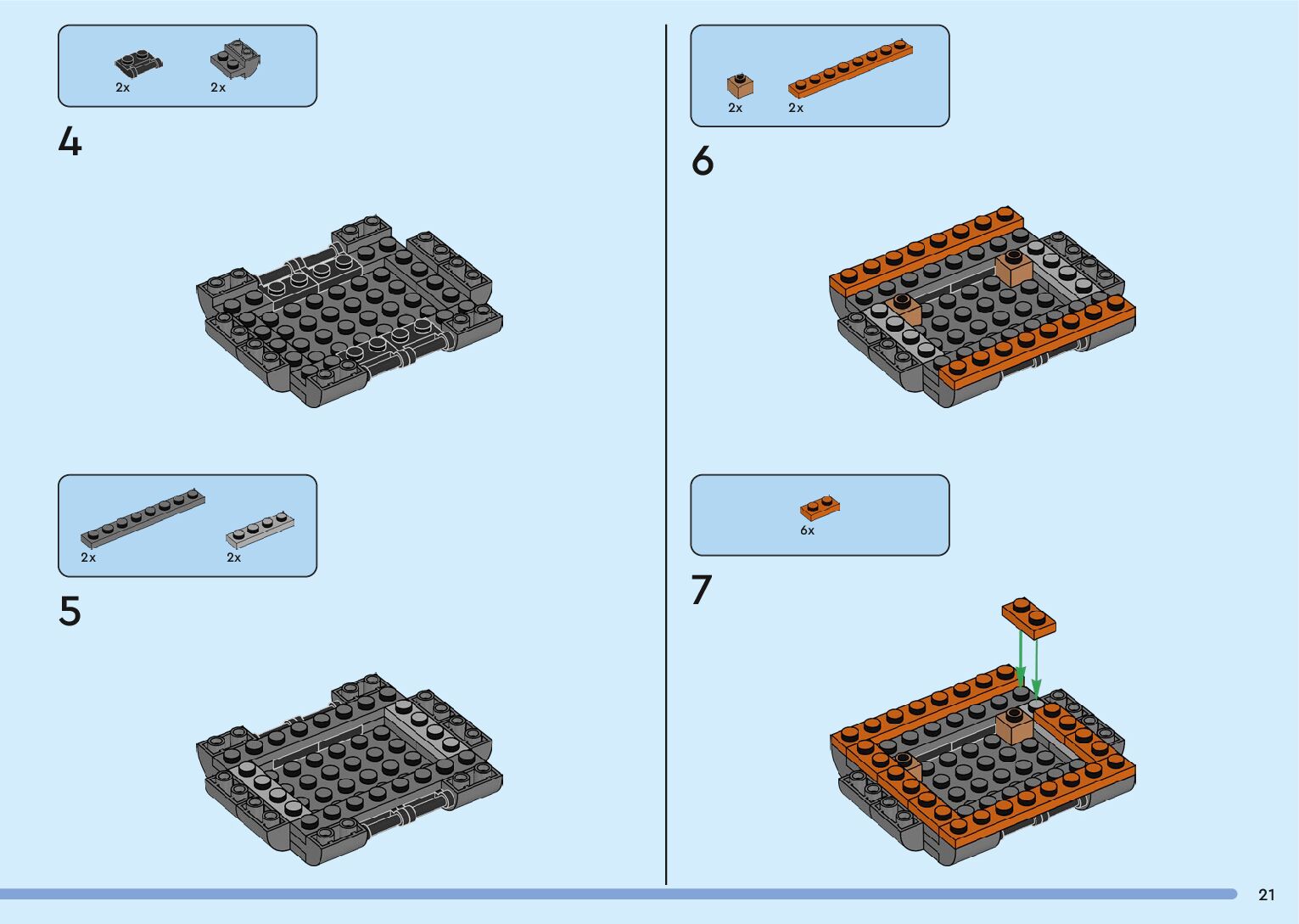 2x 2x

4

2x 2x

5

2x 2x

6

6x

7

21