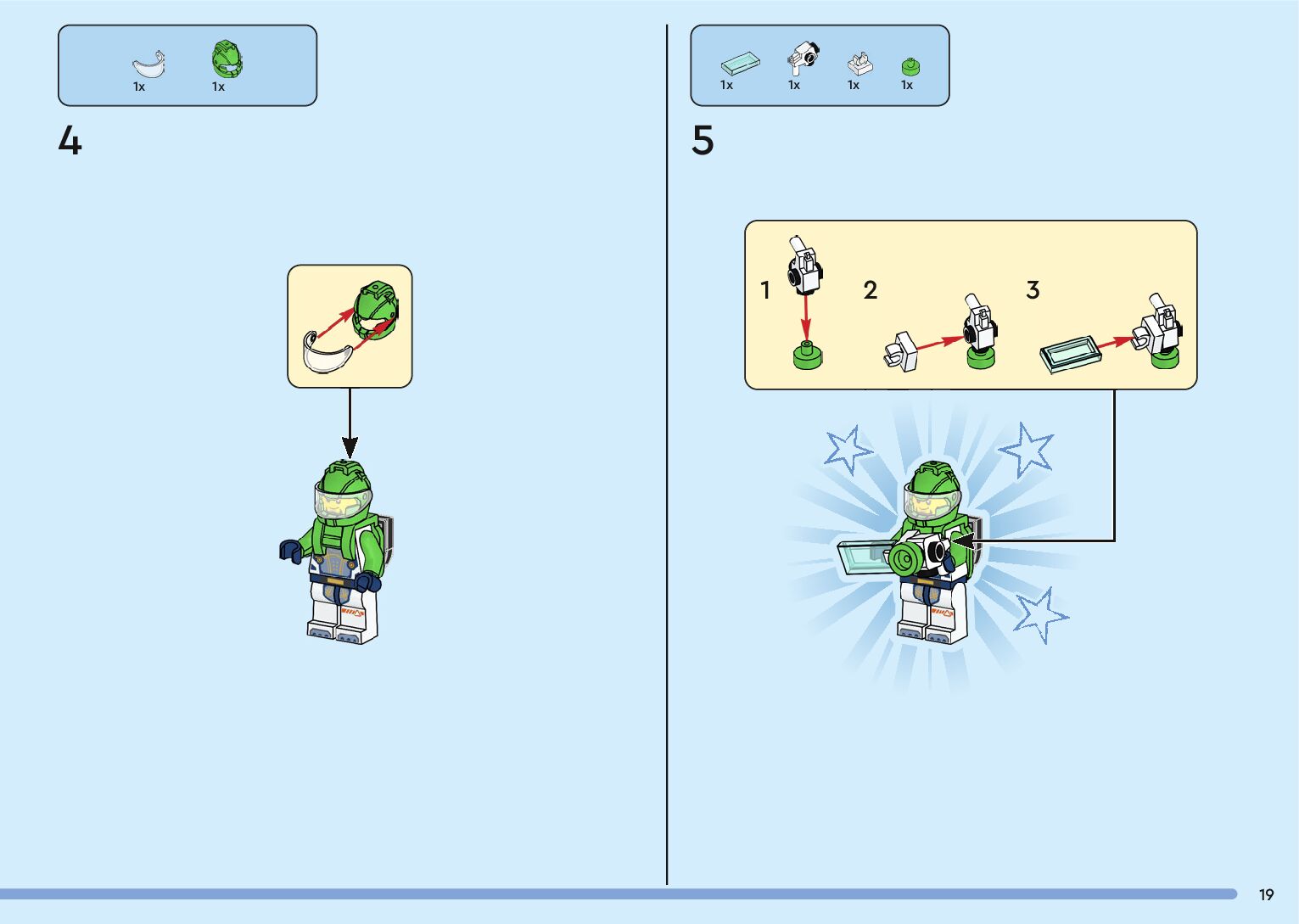 1x 1x

4

1x 1x 1x 1x

5

1

2

3

19