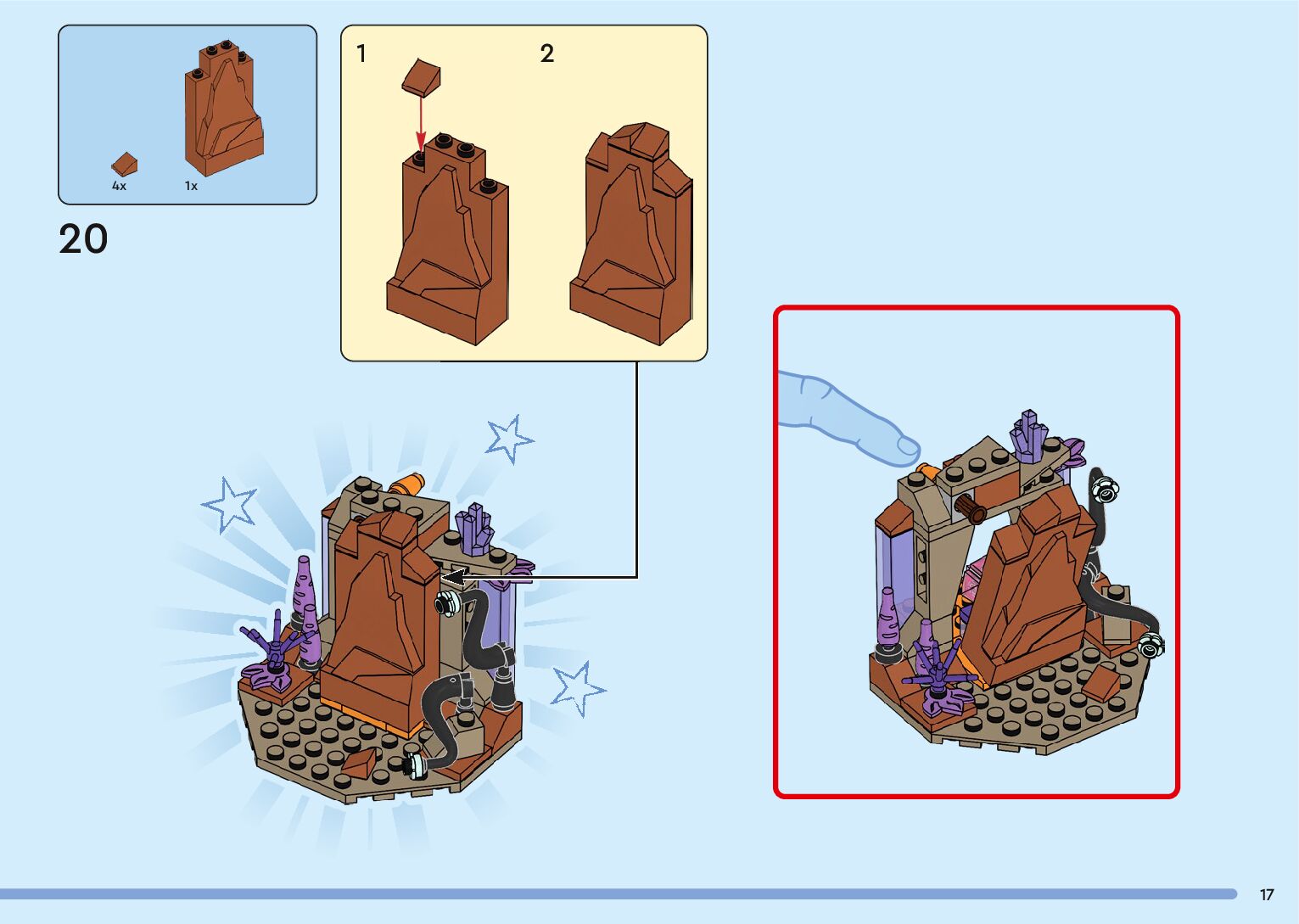 4x
1x

20

1
2

17