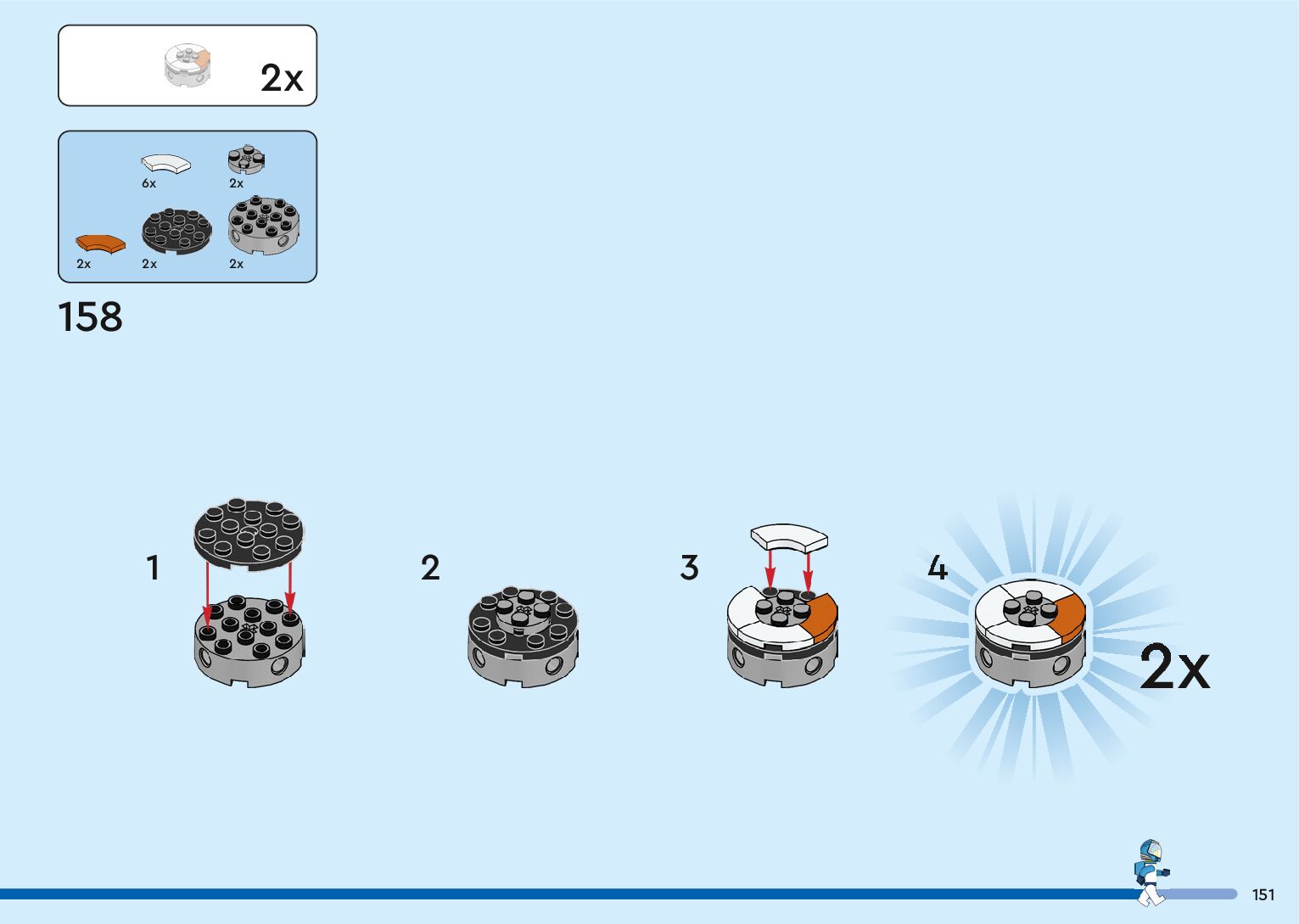 2x

6x
2x
2x
2x
2x

158

1

2

3

4

2x

151