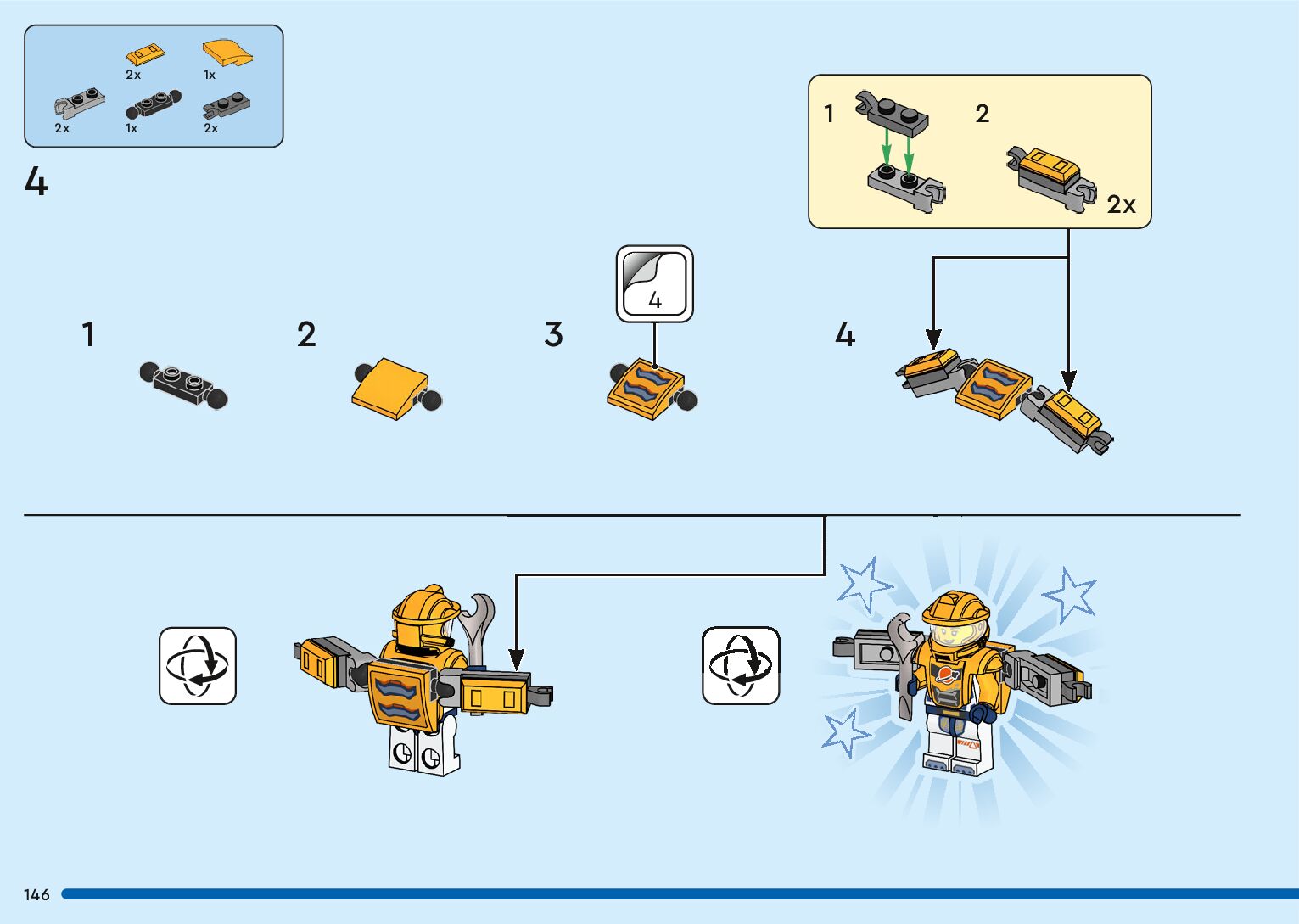 2x 1x
2x 1x 2x

4

1 2
2x

1 2 3 4
4

146