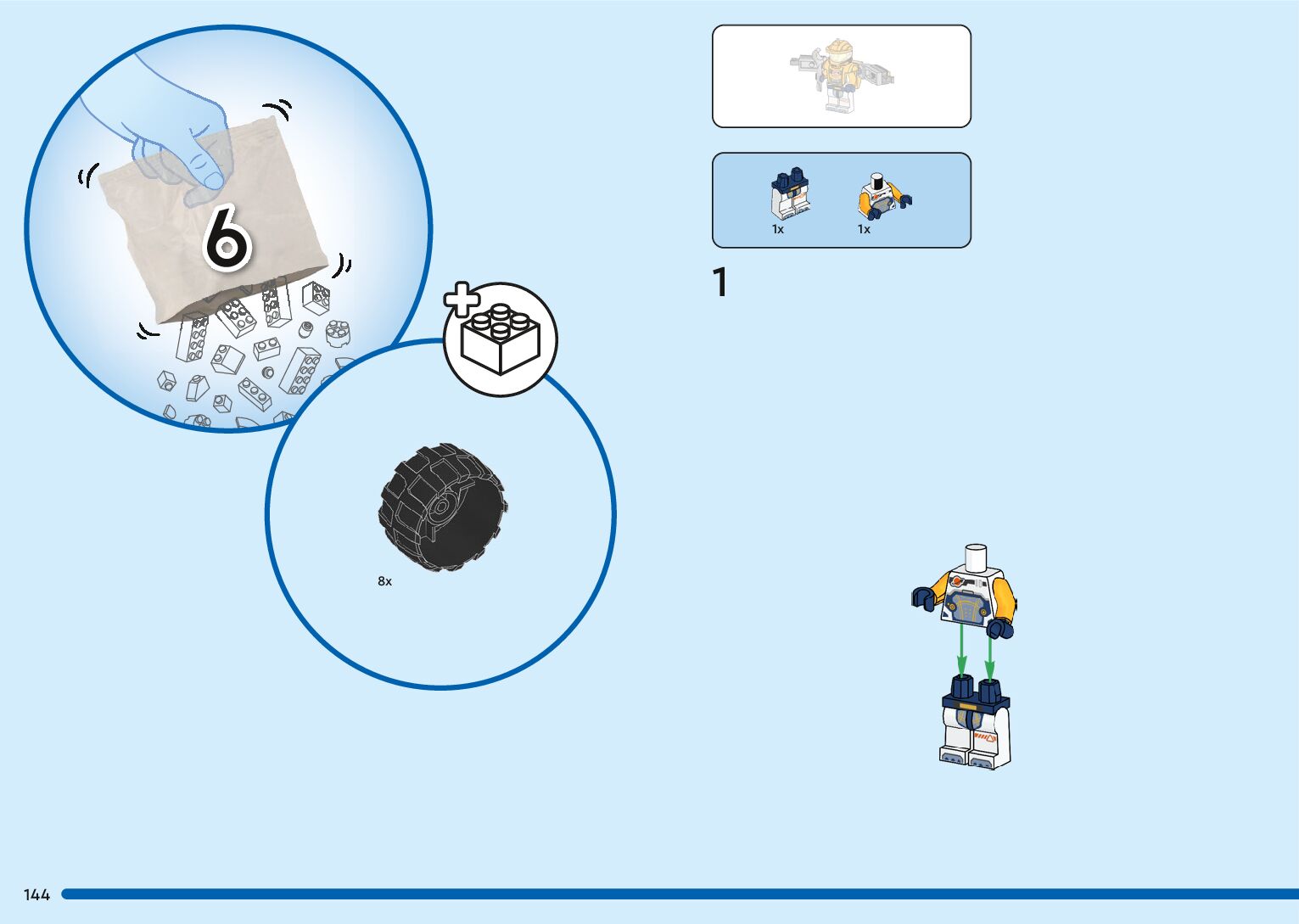 6

8x

1x

1x

1

144