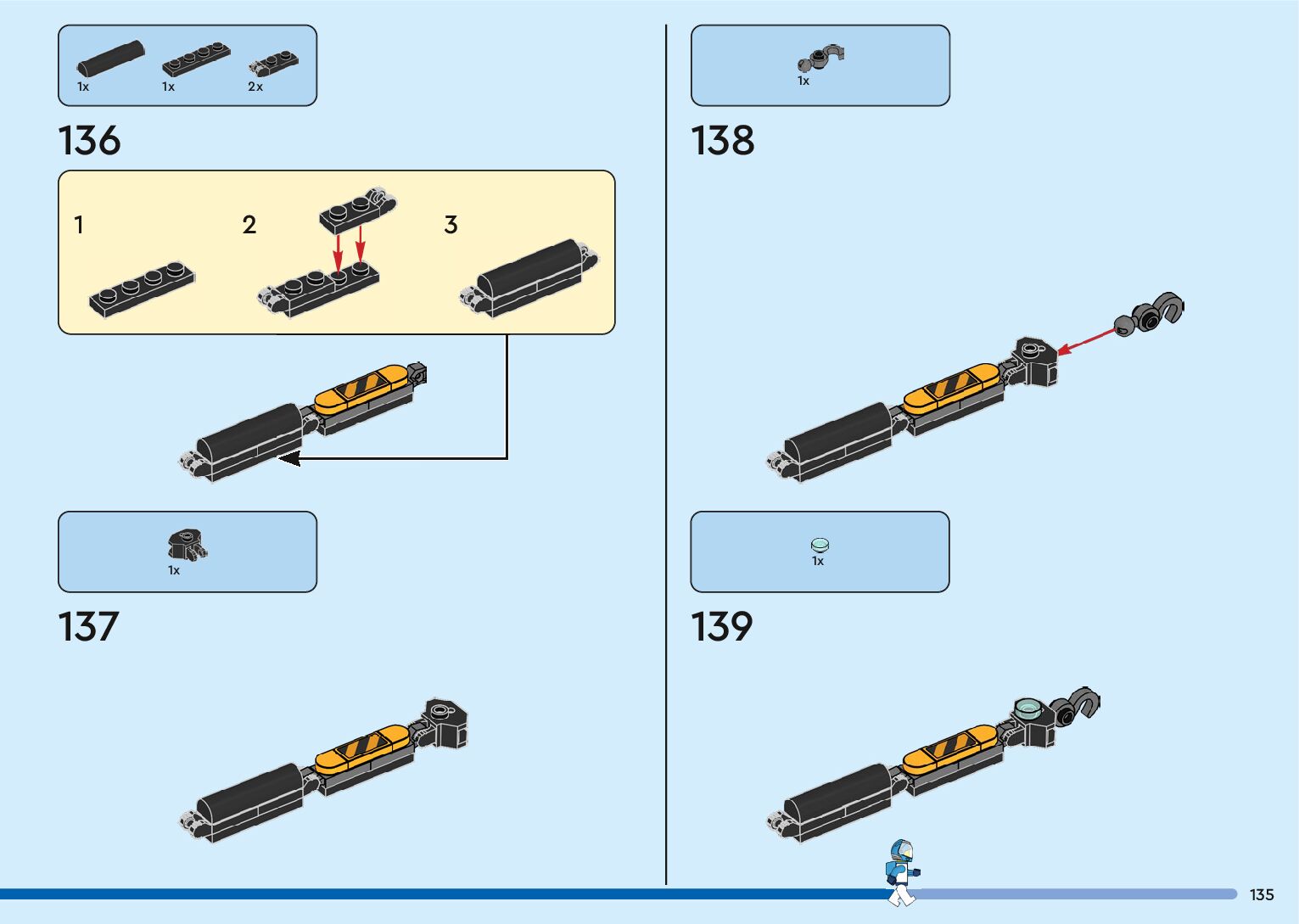 1x 1x 2x

136

1

2

3

1x

137

1x

138

1x

139

135