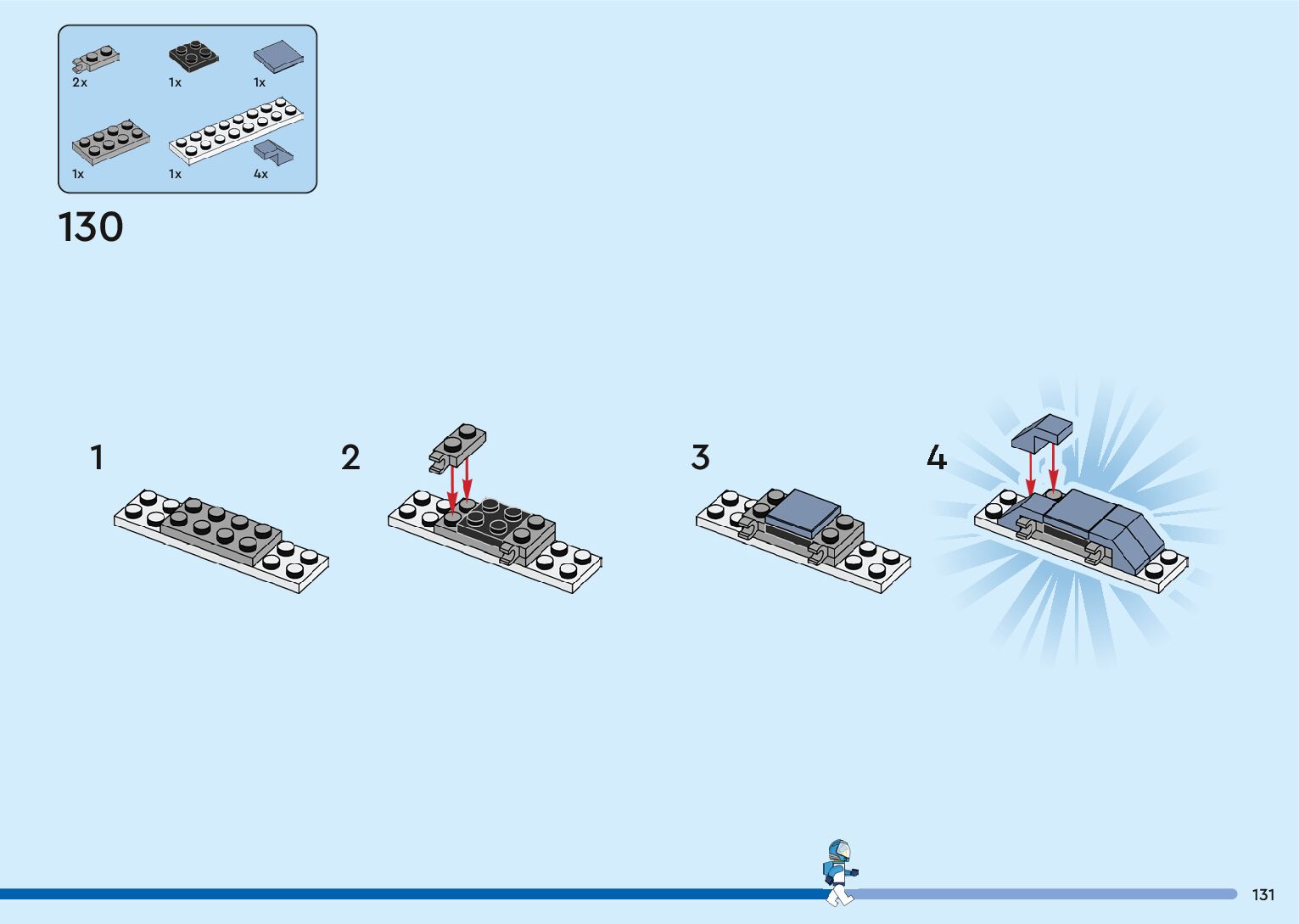 2x
1x
1x
1x
1x
4x

130

1

2

3

4

131