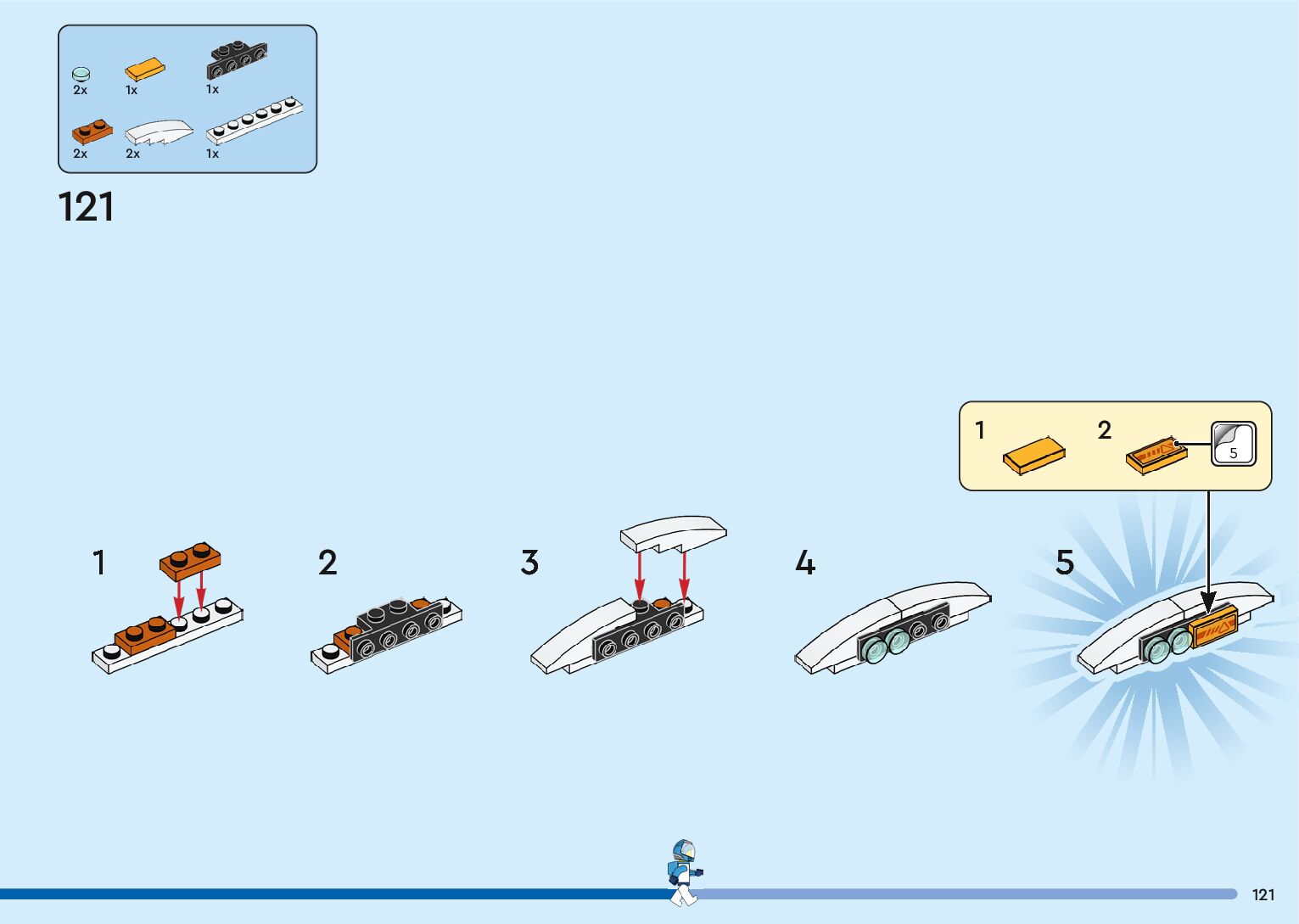 2x
1x
1x
2x
2x
1x

121

1
2
5

1
2
3
4
5

121