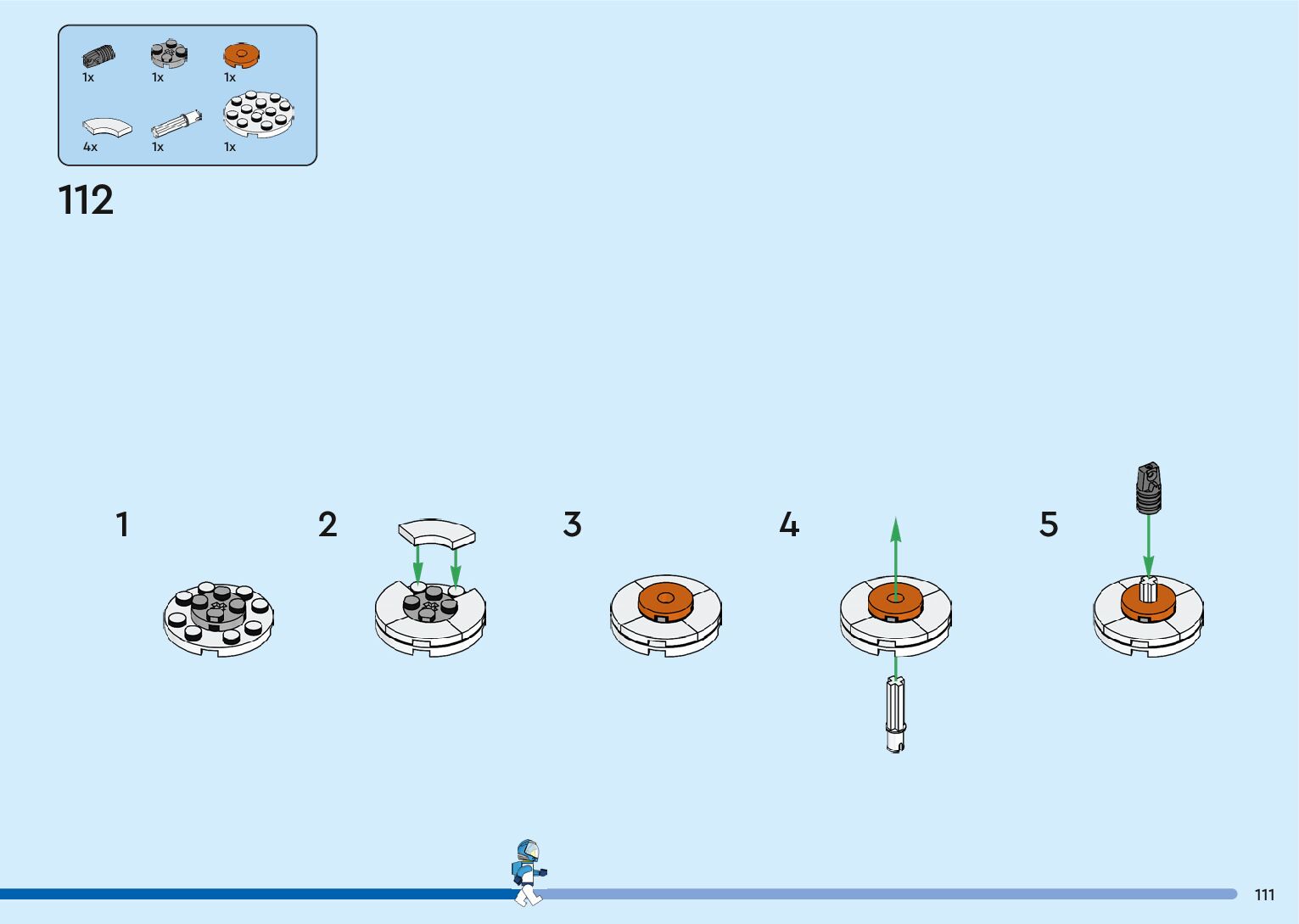 1x 1x 1x

4x 1x 1x

112

1

2

3

4

5

111