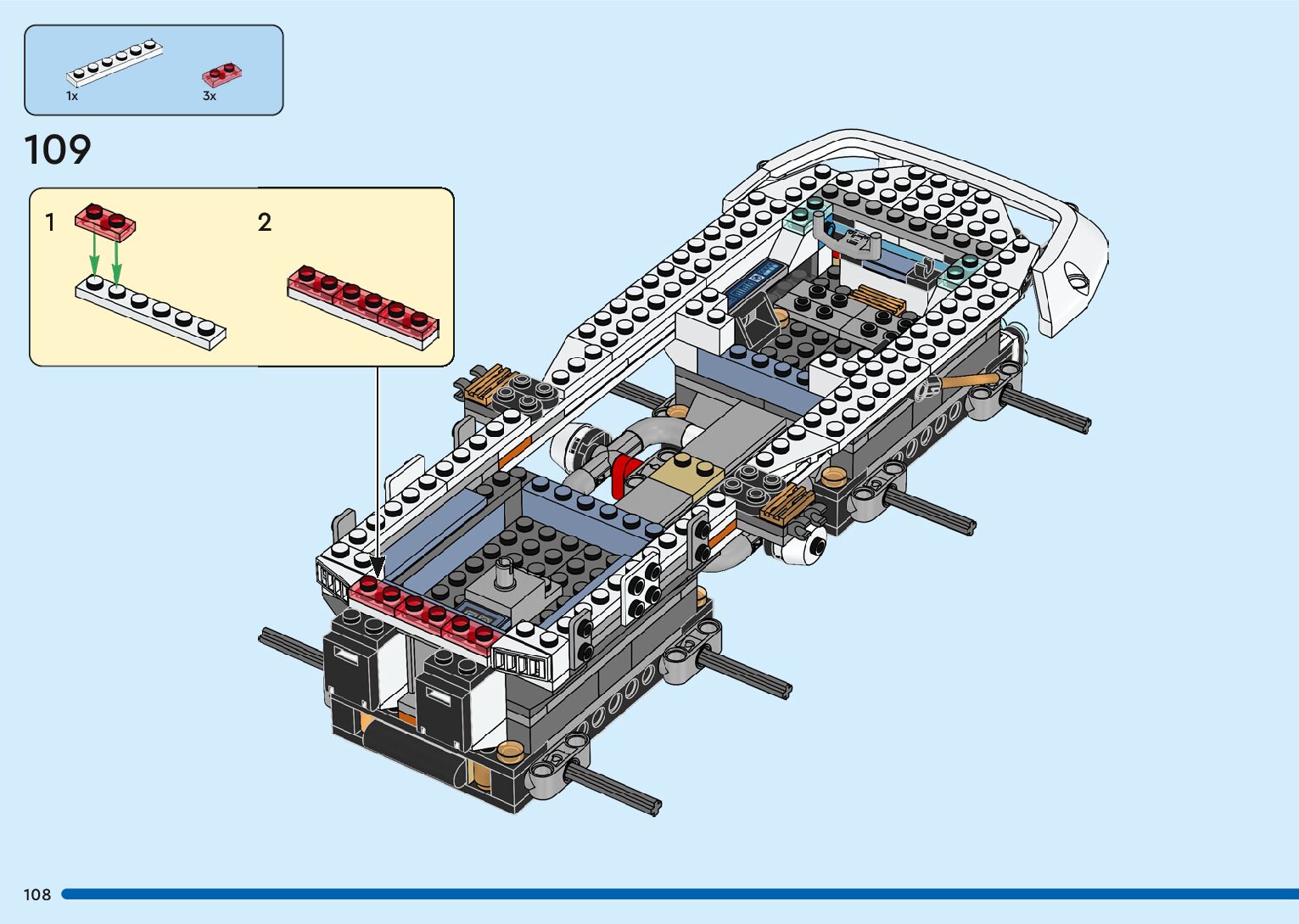 1x

3x

109

1

2

108