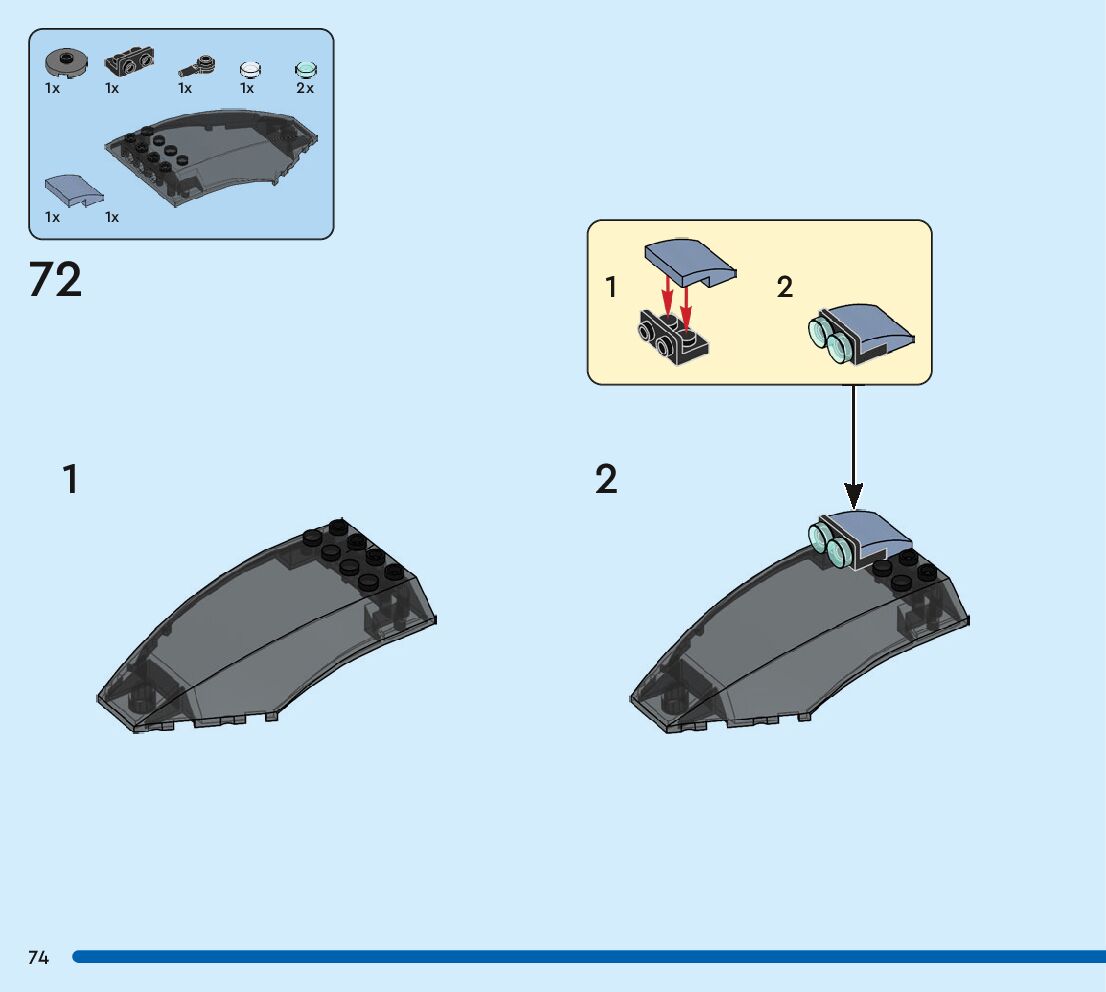 1x 1x 1x 1x 2x

1x 1x

72

1

2

1

2

74