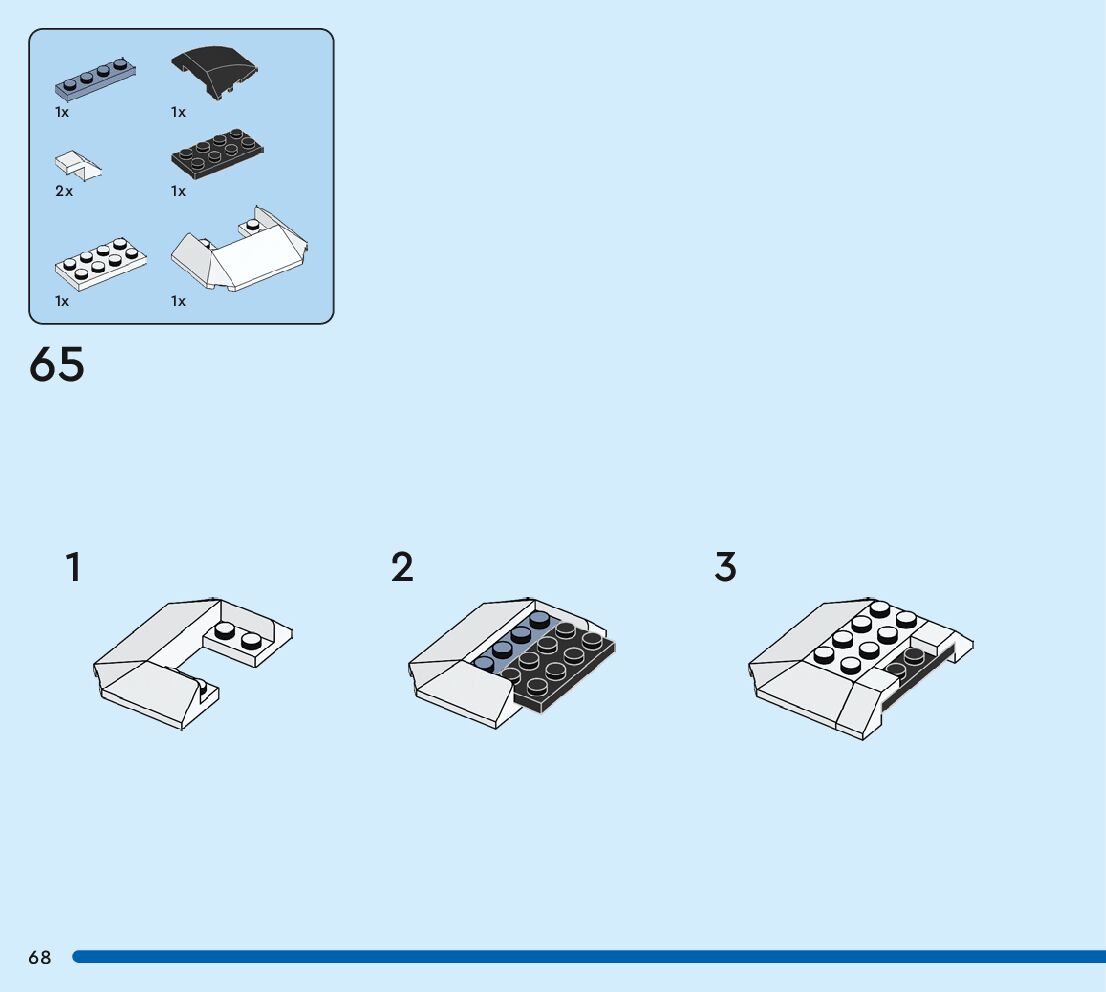 1x
1x
2x
1x
1x
1x

65

1
2
3

68