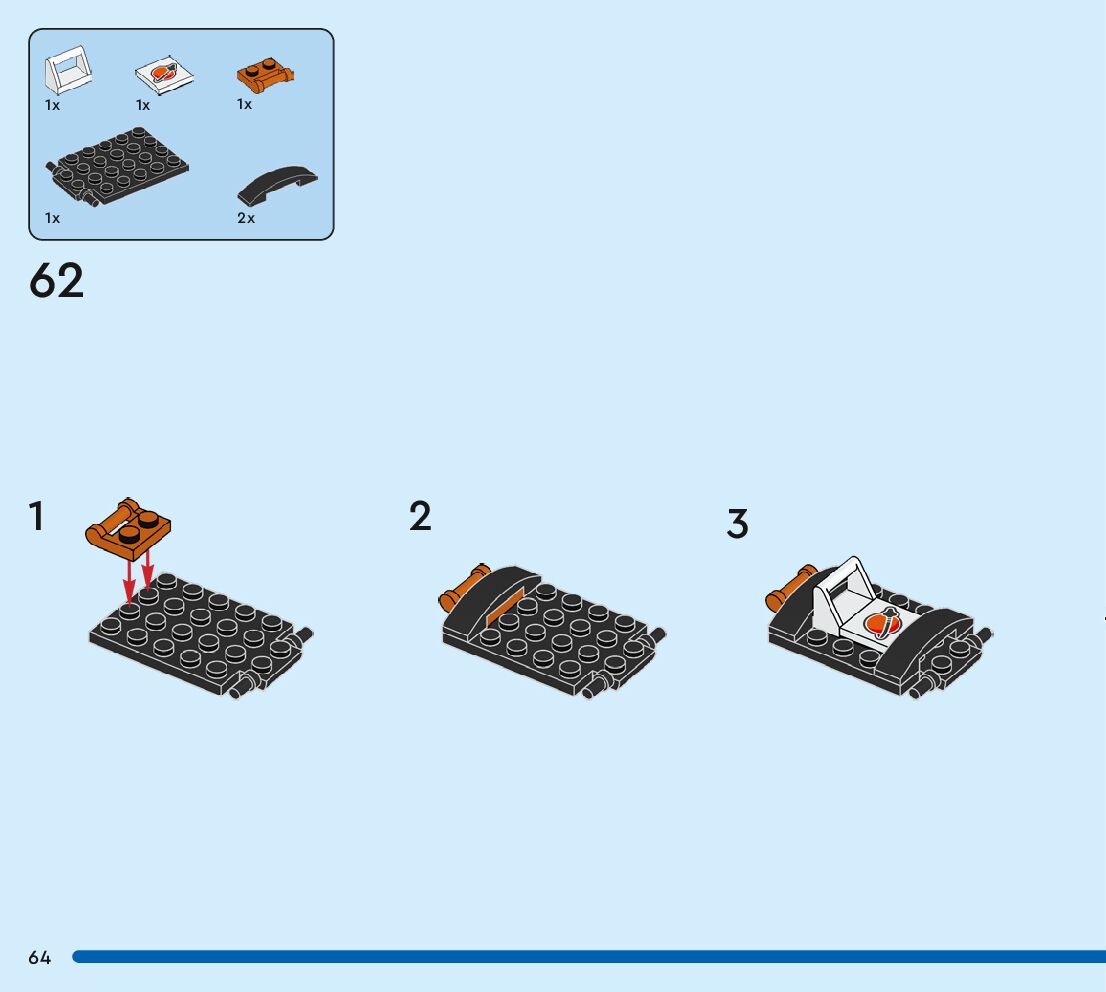 1x 1x 1x

1x 2x

62

1

2

3

64