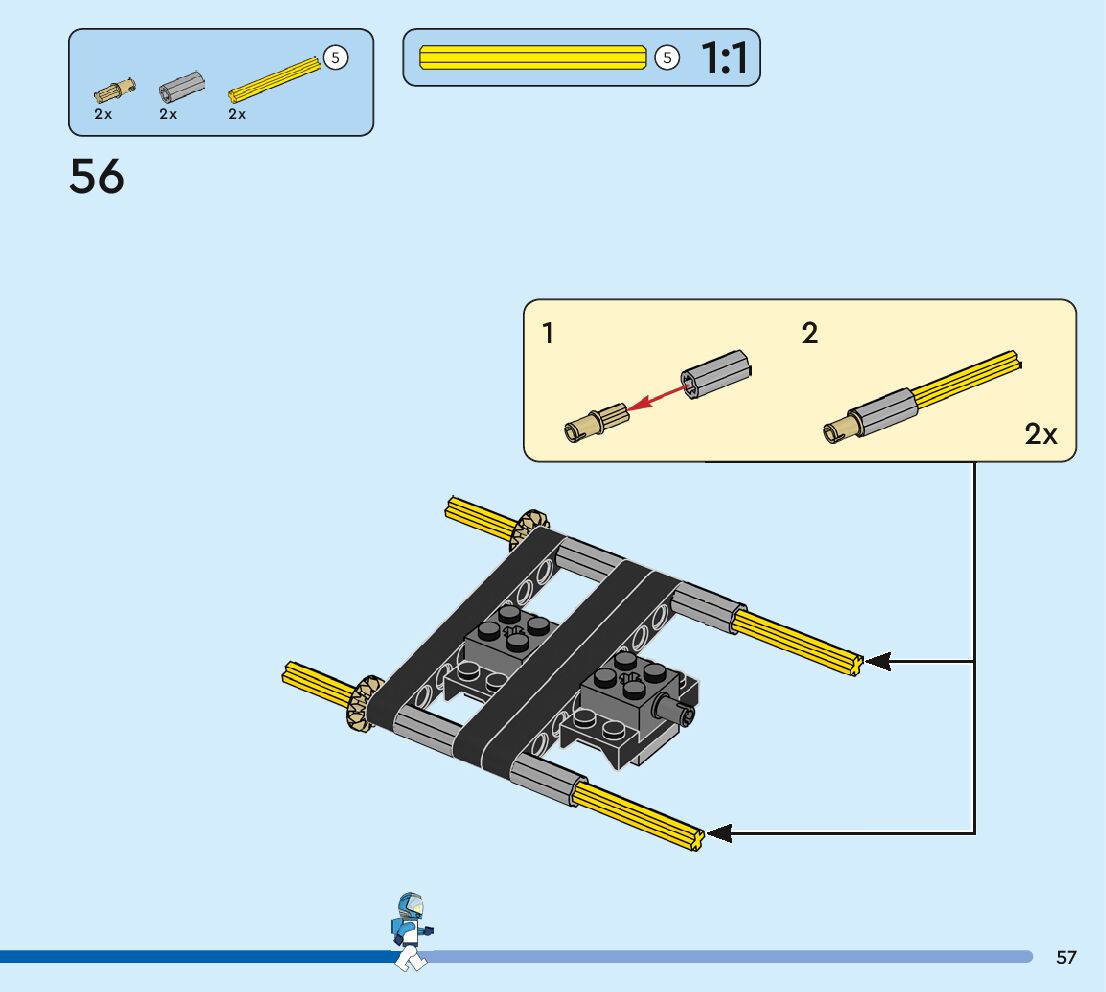 5
2x
2x
2x

5 1:1

56

1
2
2x

57