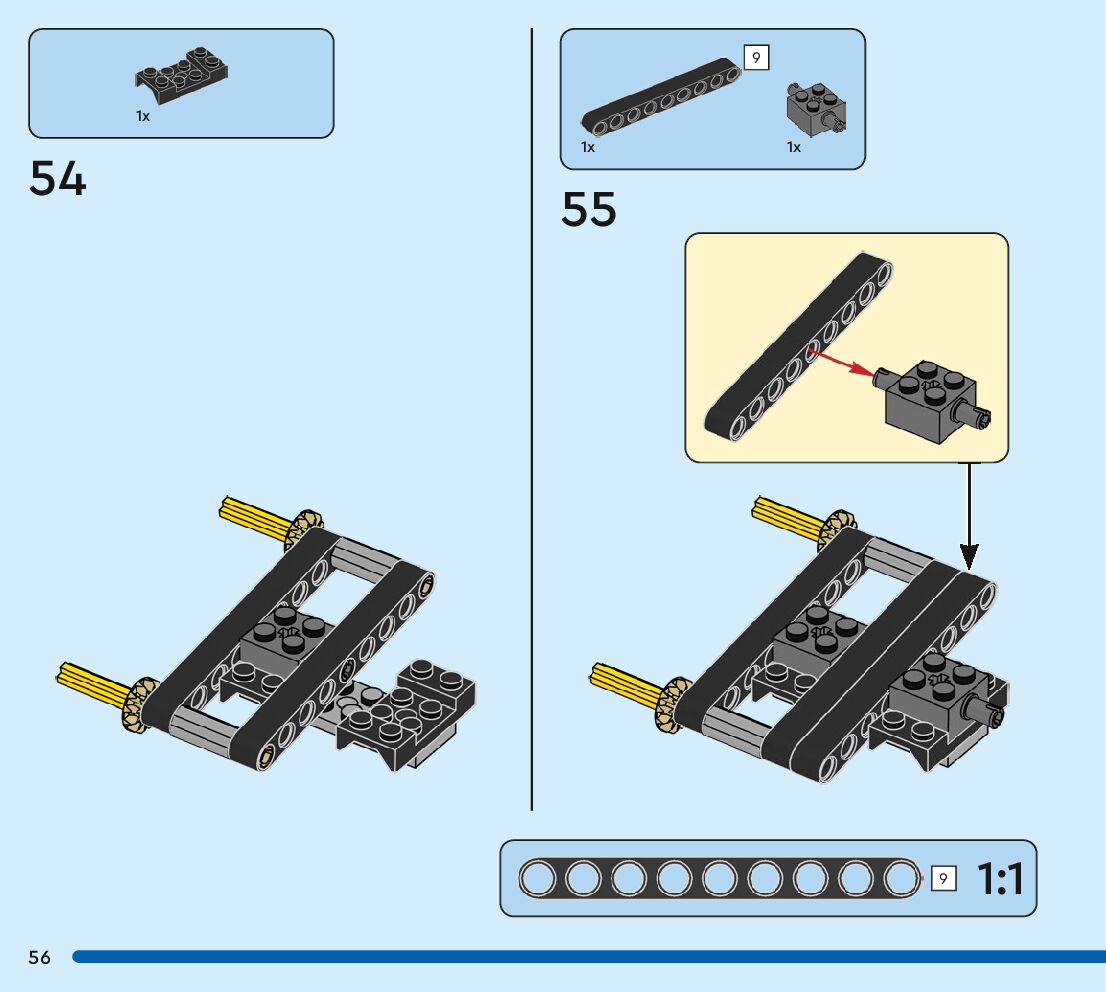 1x

54

9

1x

1x

55

9 1:1

56