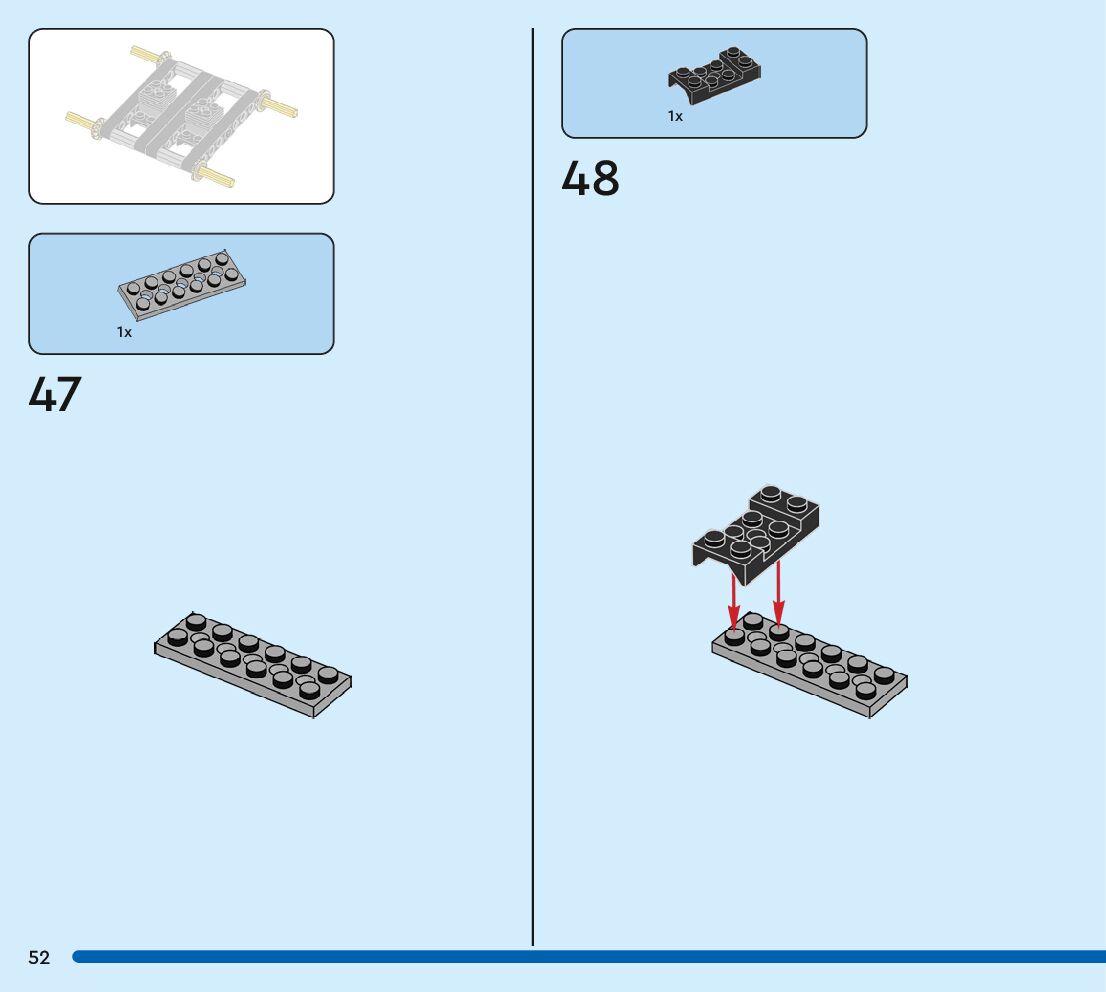 1x

47

1x

48

52