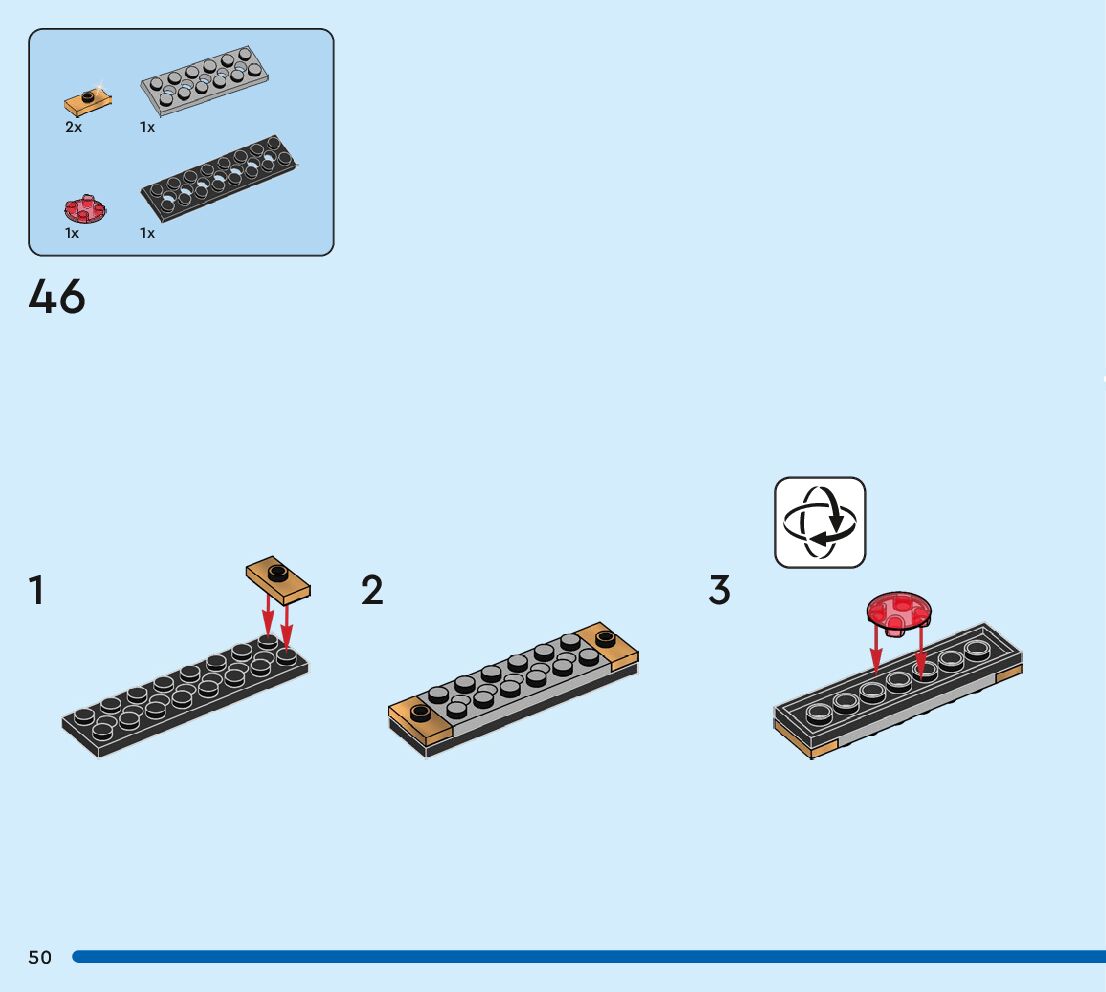 2x
1x
1x
1x

46

1

2

3

50