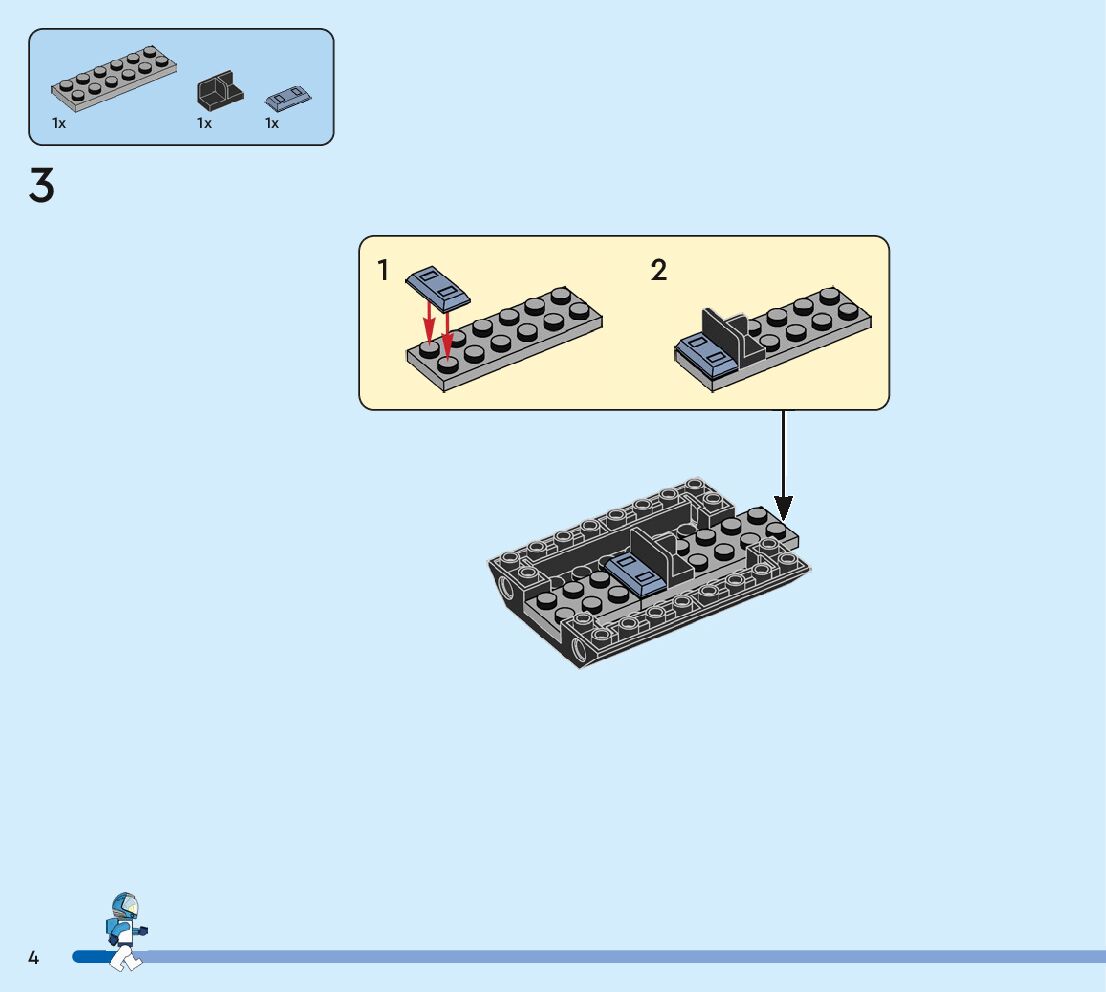 1x
1x
1x

3

1

2

4