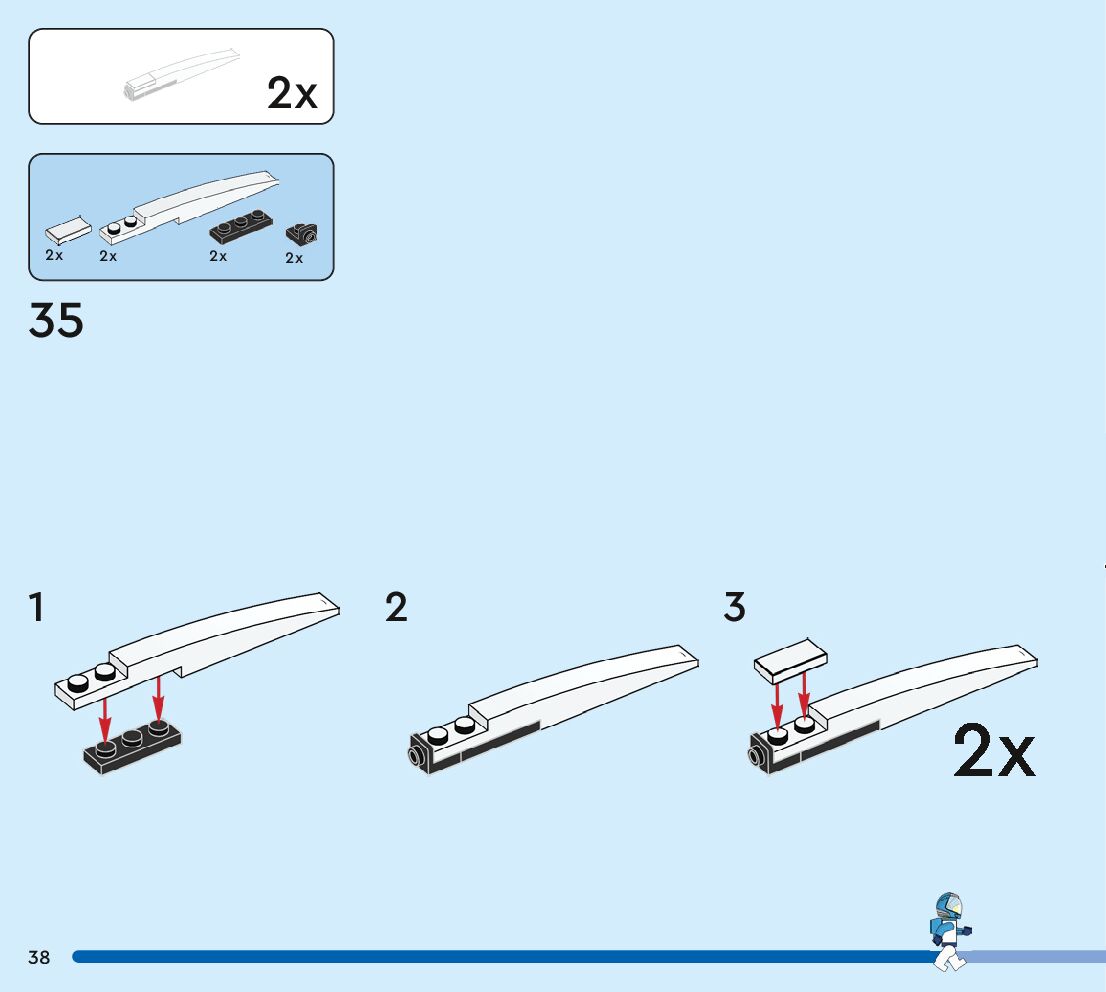 2x

2x 2x 2x 2x

35

1

2

3

2x

38