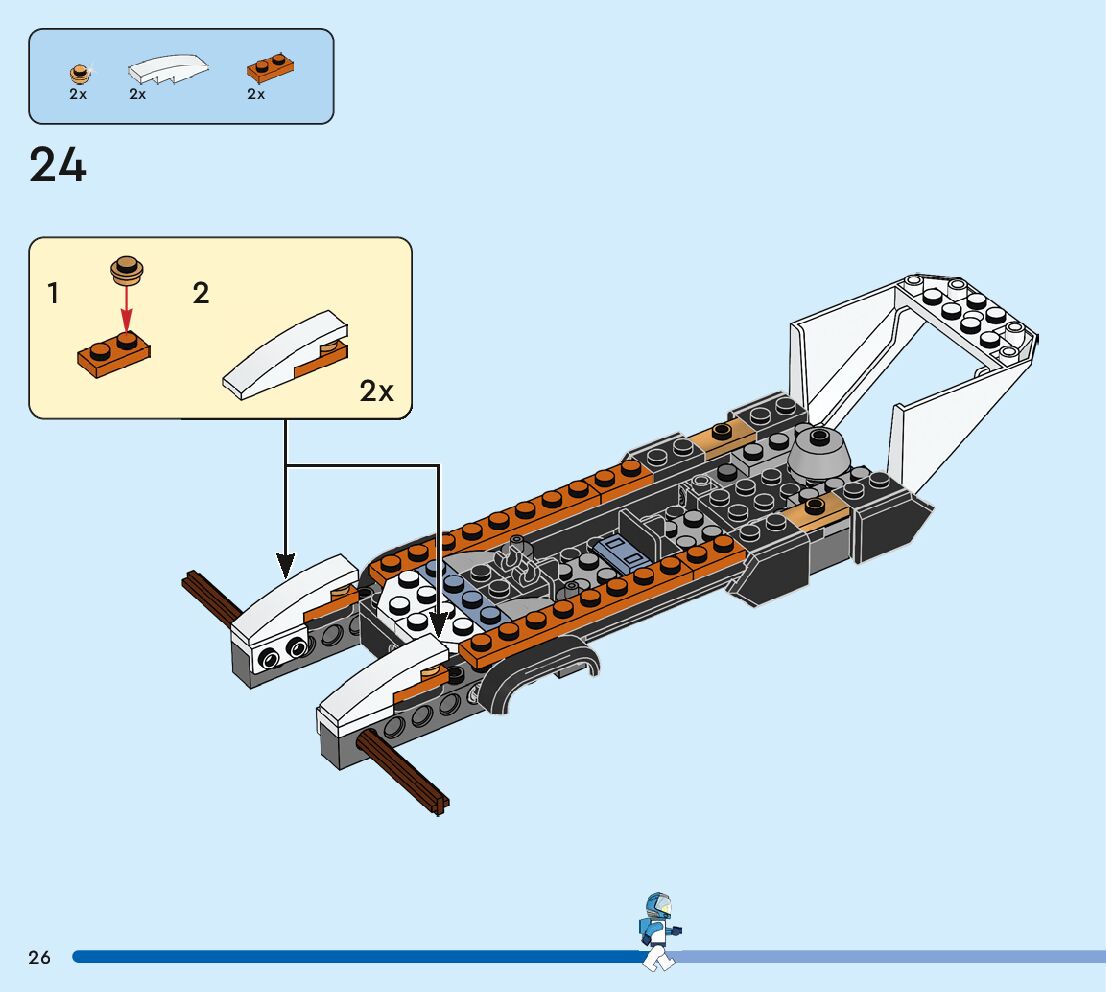 2x 2x 2x

24

1 2

2x

26