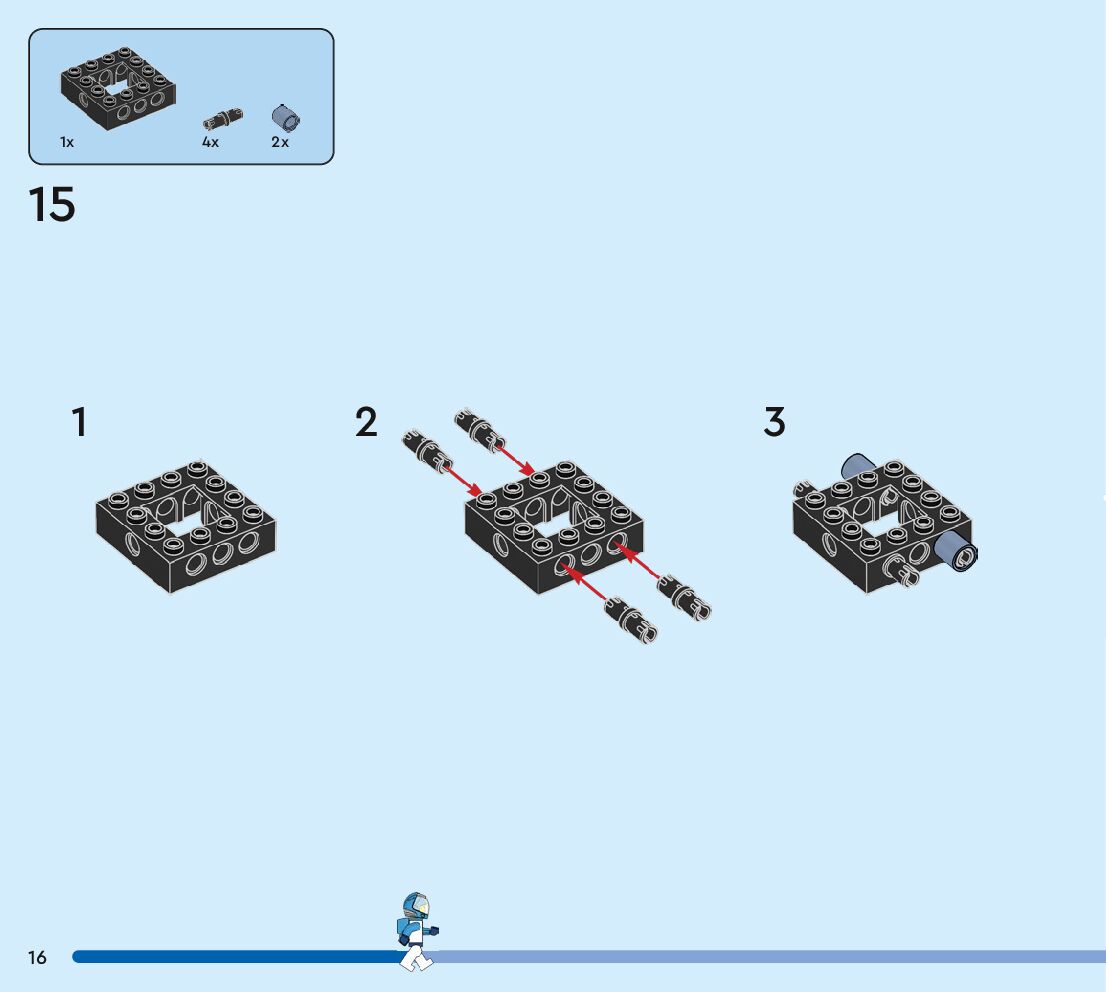 1x
4x
2x

15

1

2

3

16