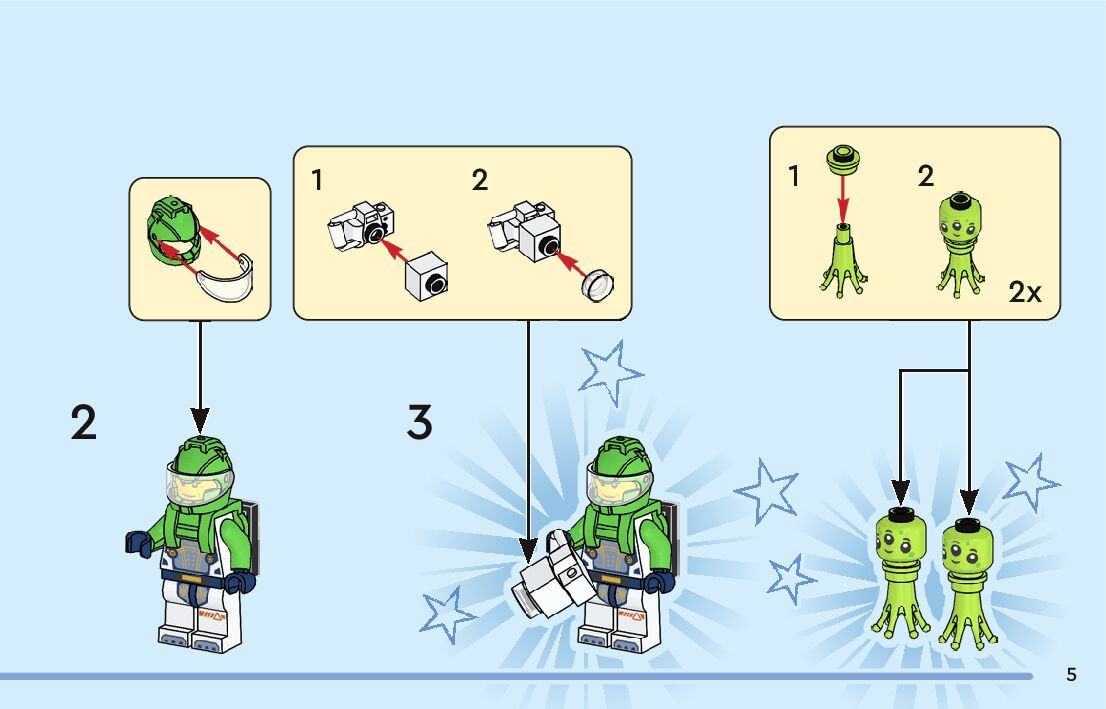 1 2

1 2

2x

2

3

5