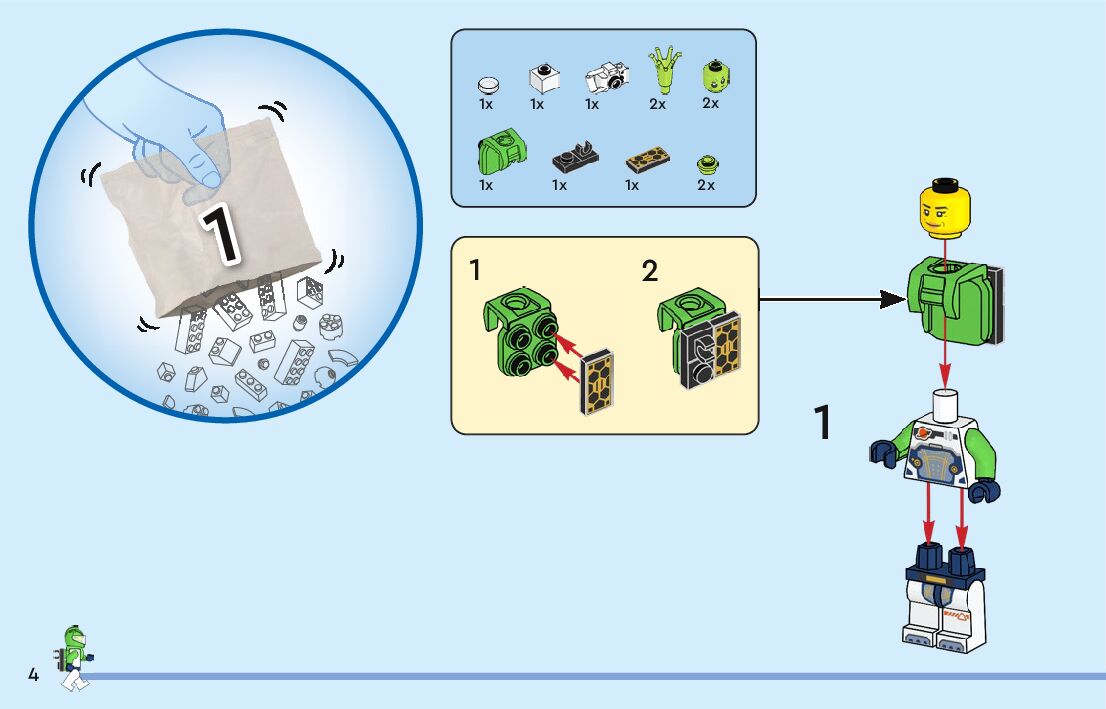 1

1x 1x 1x 2x 2x

1x 1x 1x 2x

1 2

1

4