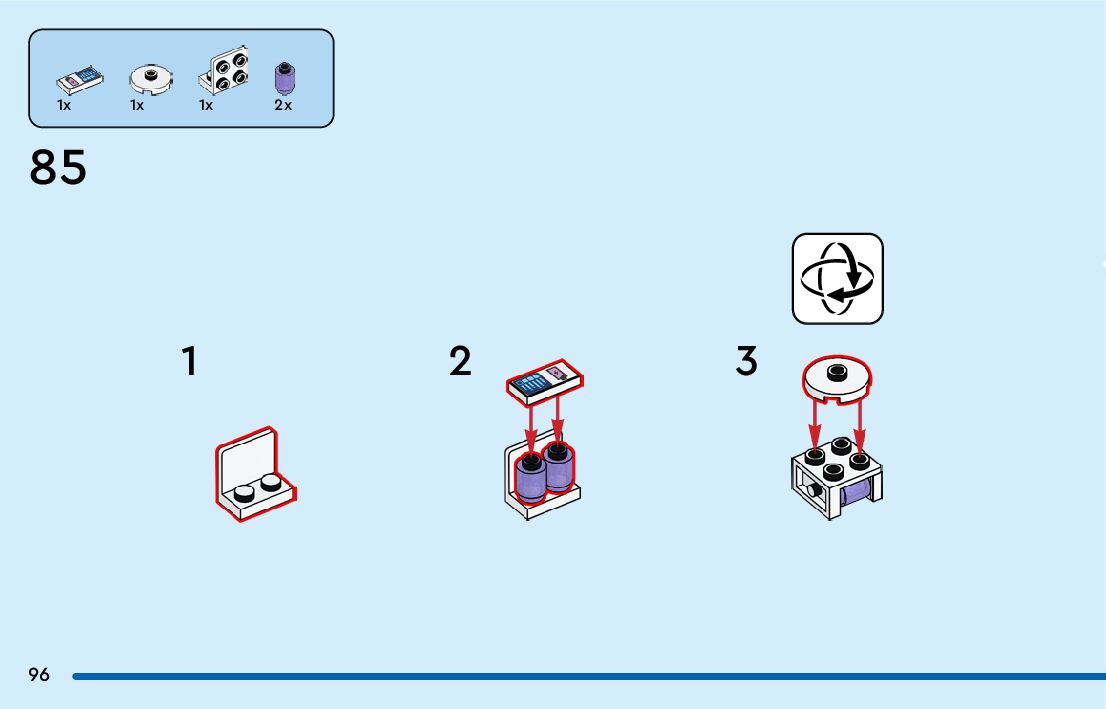 1x 1x 1x 2x

85

1

2

3

96