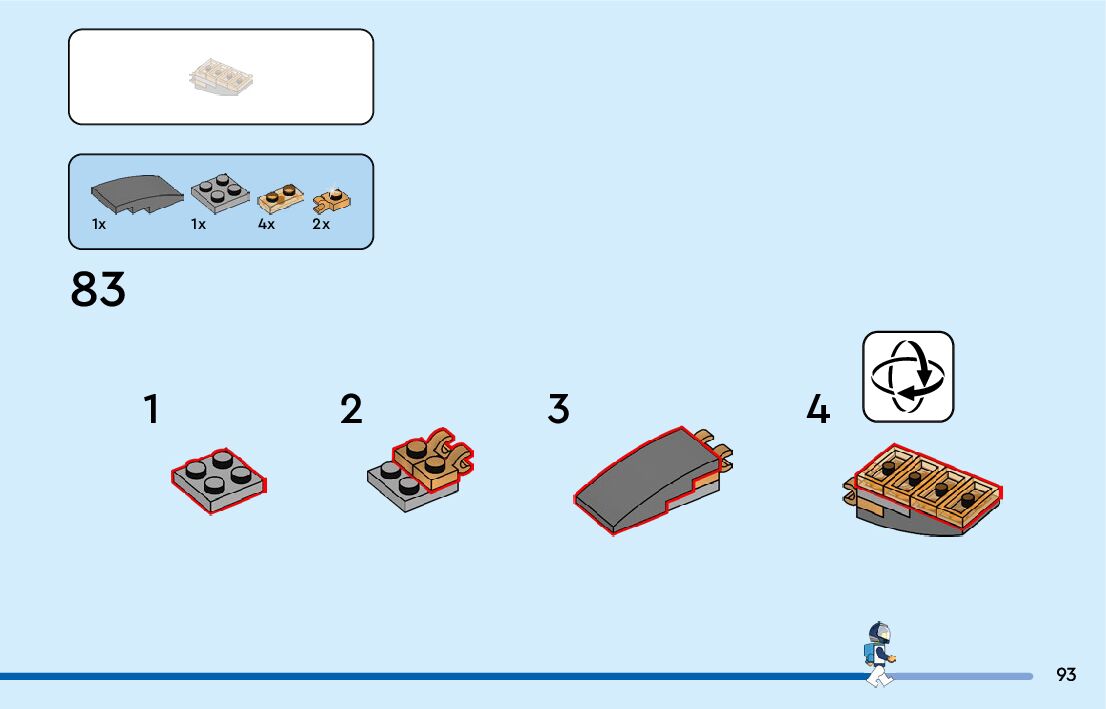 1x 1x 4x 2x

83

1

2

3

4

93