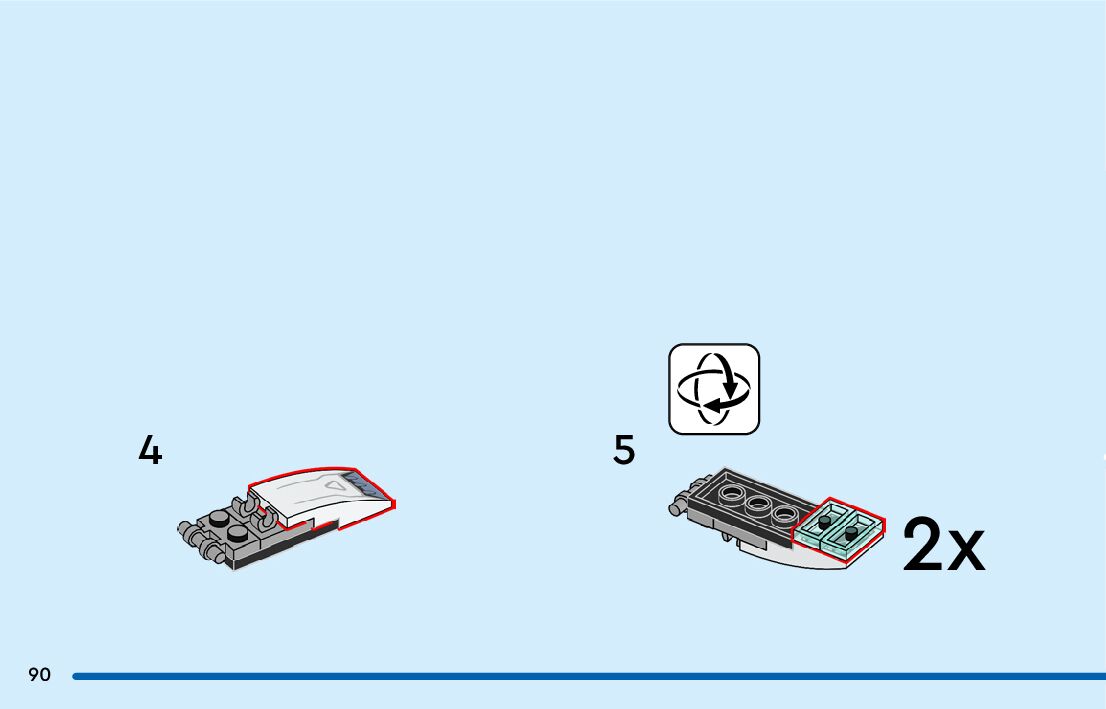 4

5

2x

90