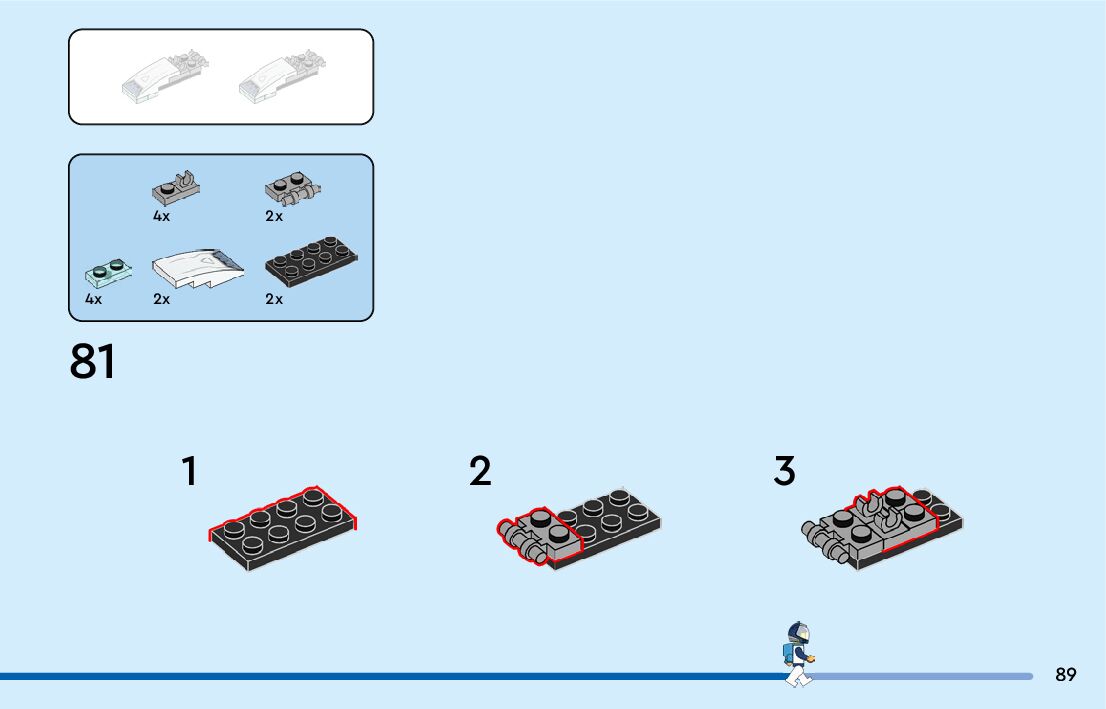 4x
2x
4x
2x
2x

81

1
2
3

89