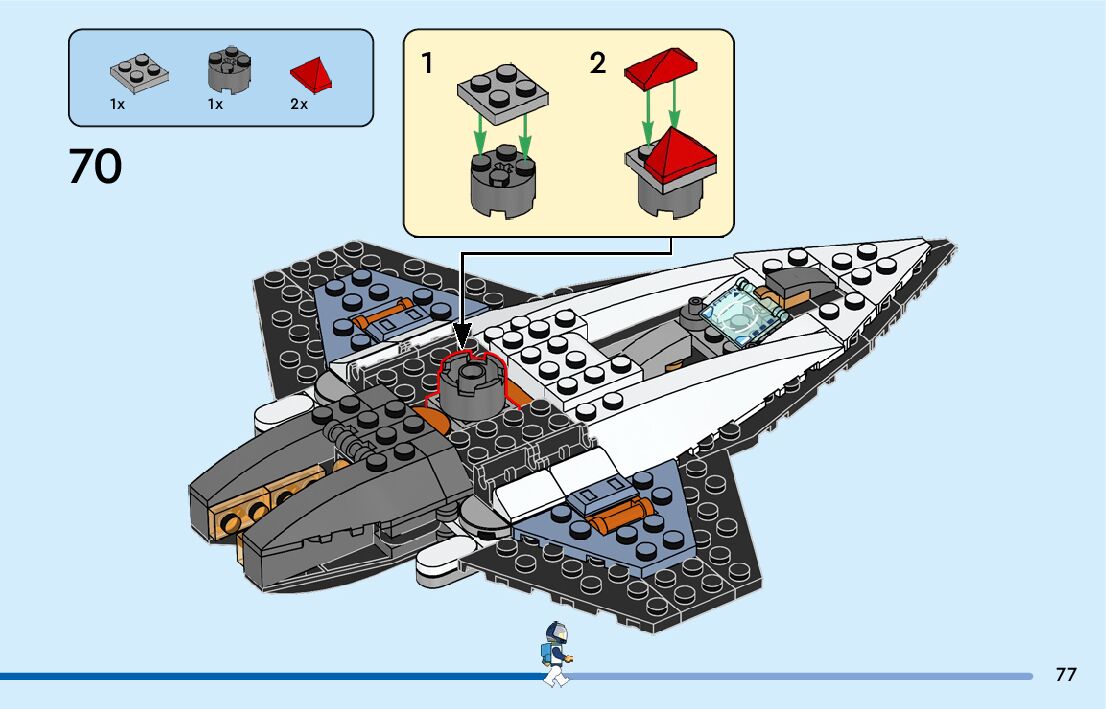 1x 1x 2x

70

1

2

77