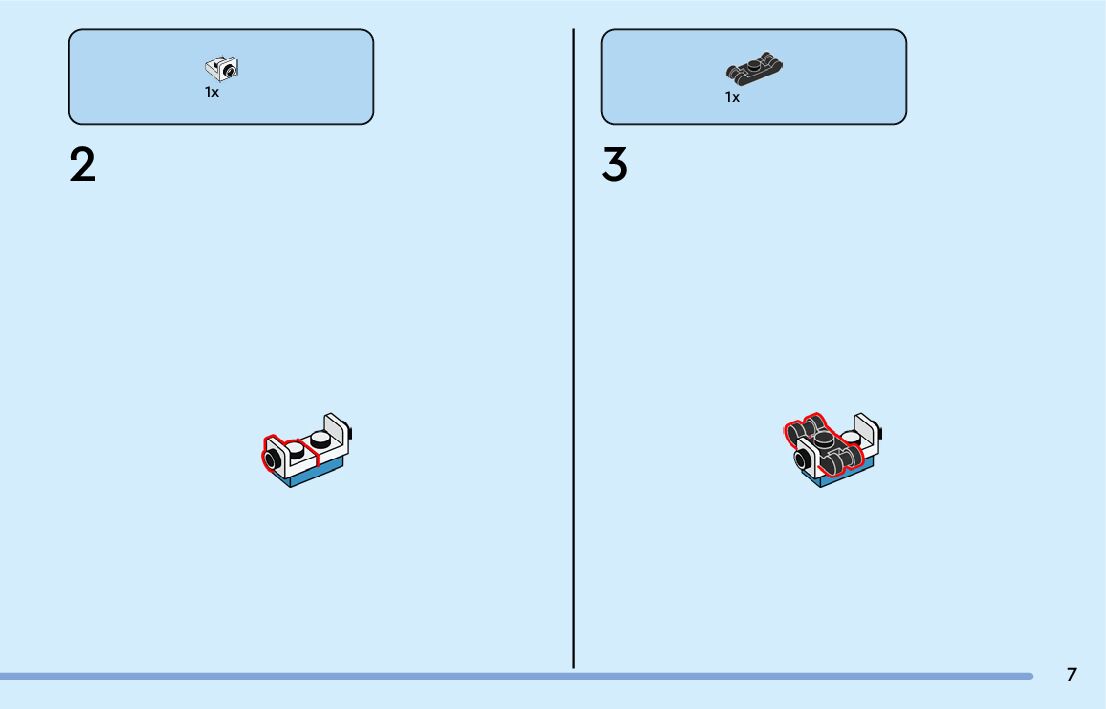 1x

2

1x

3

7