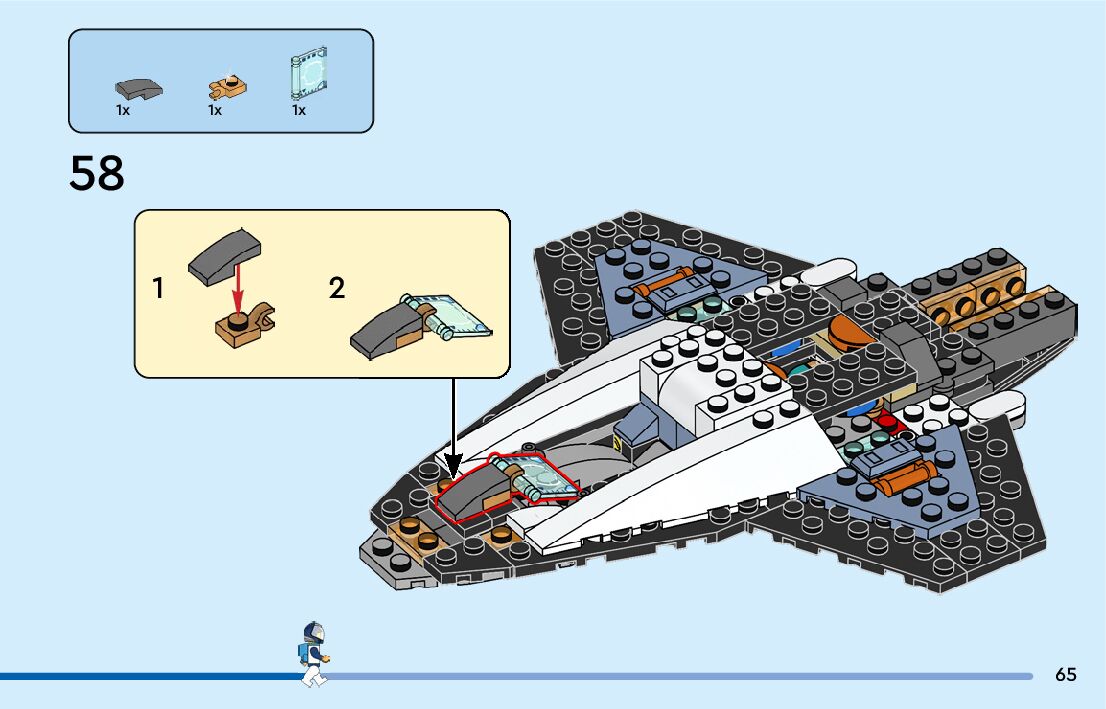 1x 1x 1x

58

1

2

65