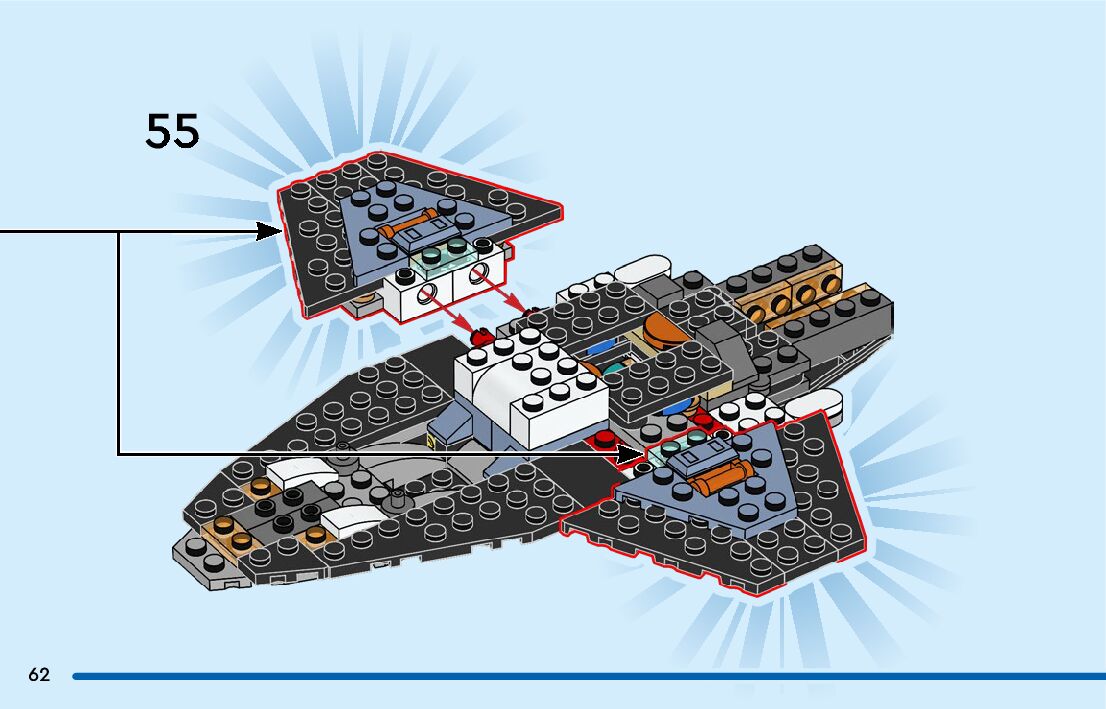 55

62