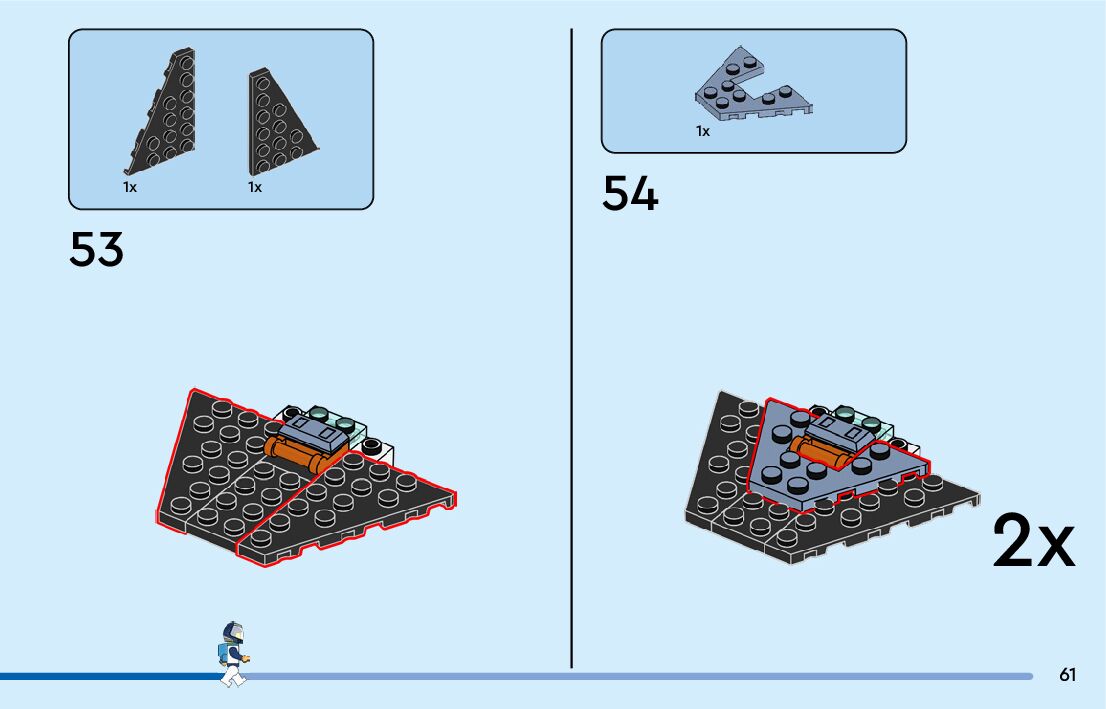 1x

1x

53

1x

54

2x

61