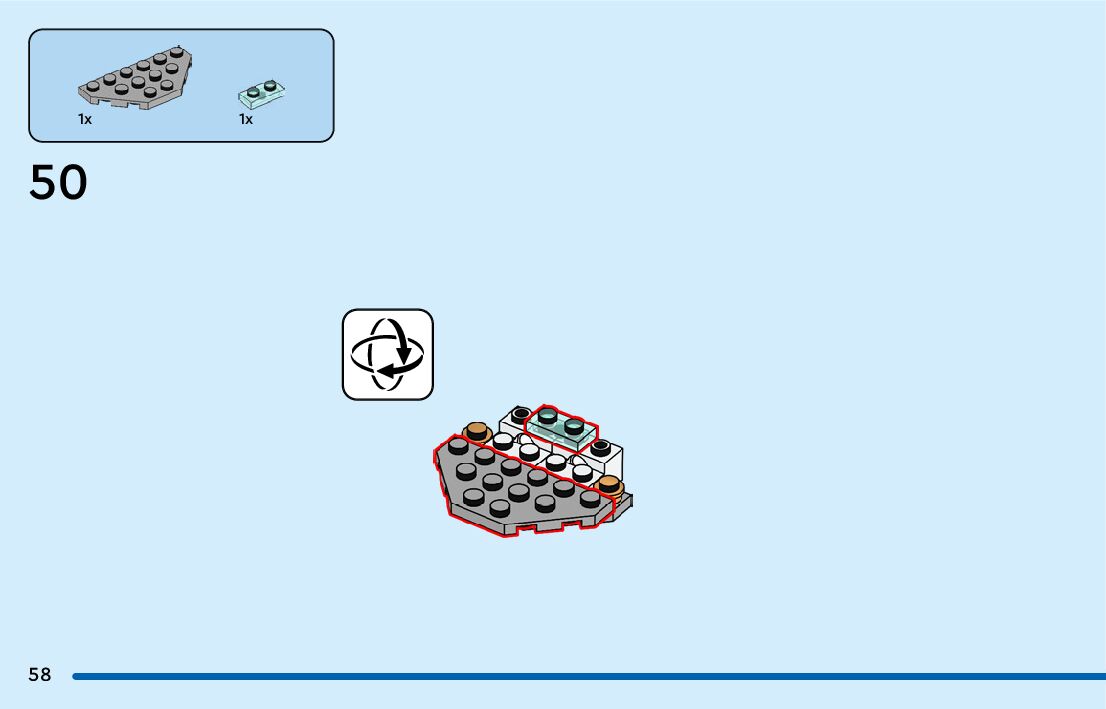 1x
1x

50

58