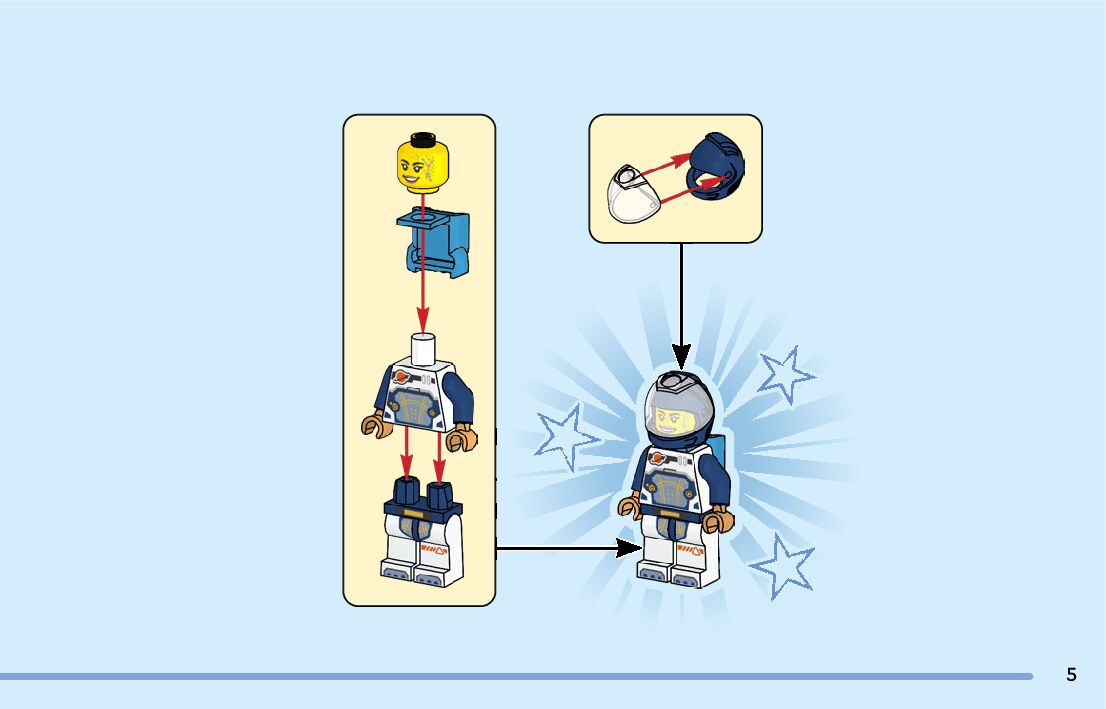 5