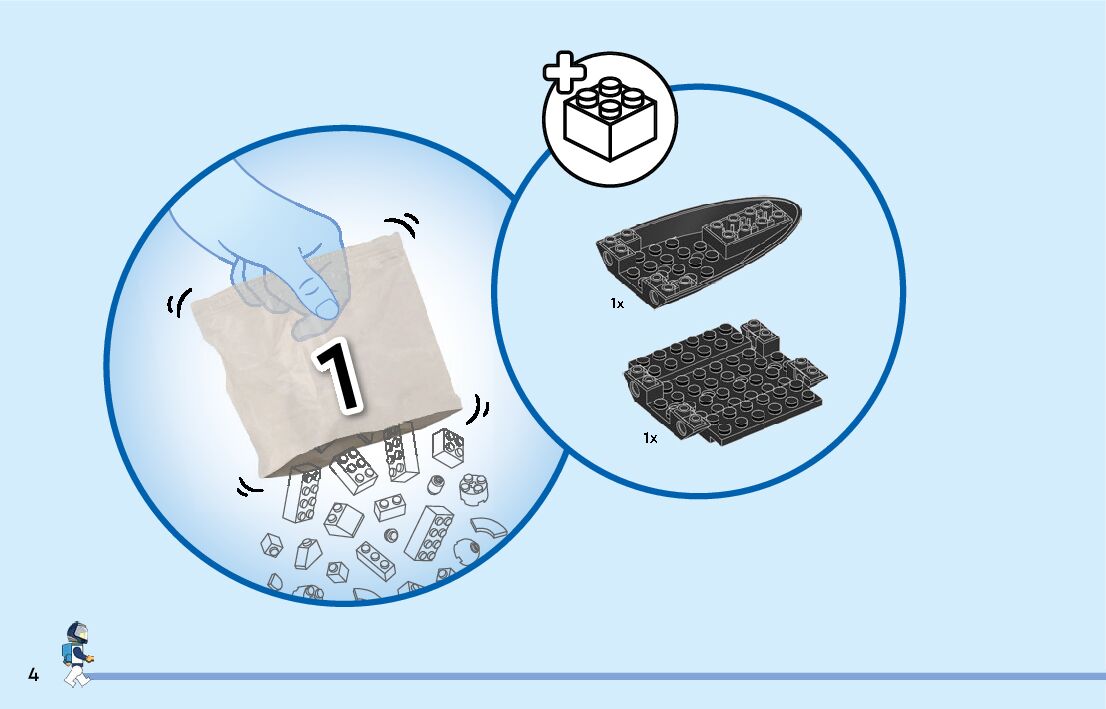 1

1x

1x

4