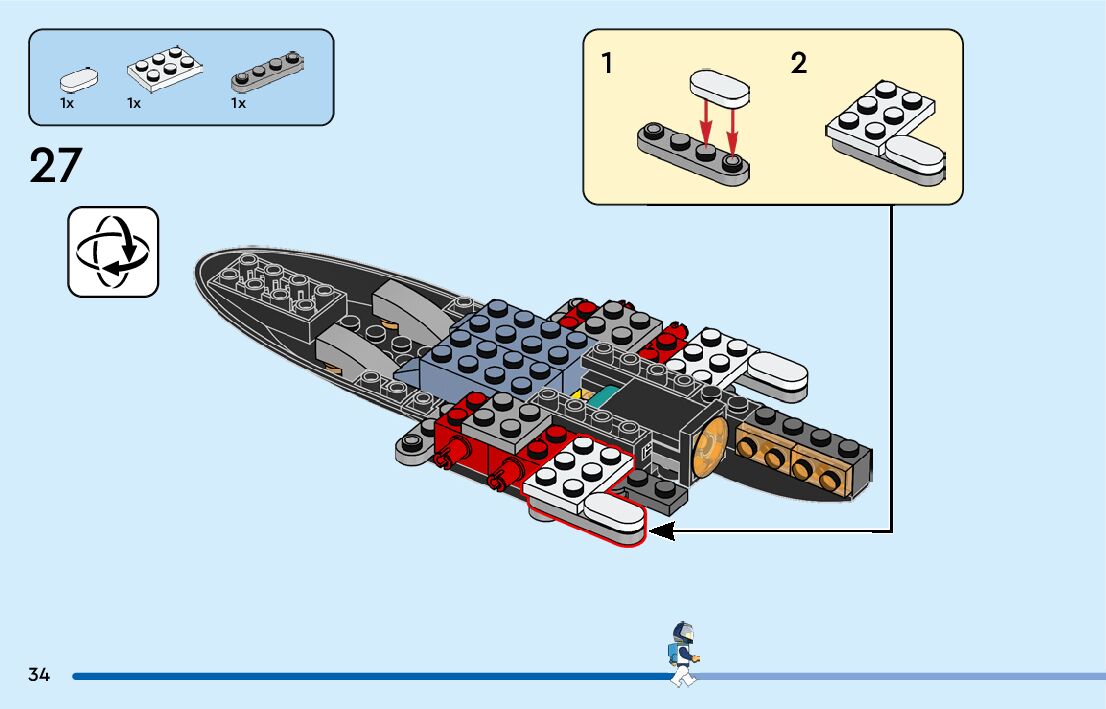 1x 1x 1x

27

1

2

34