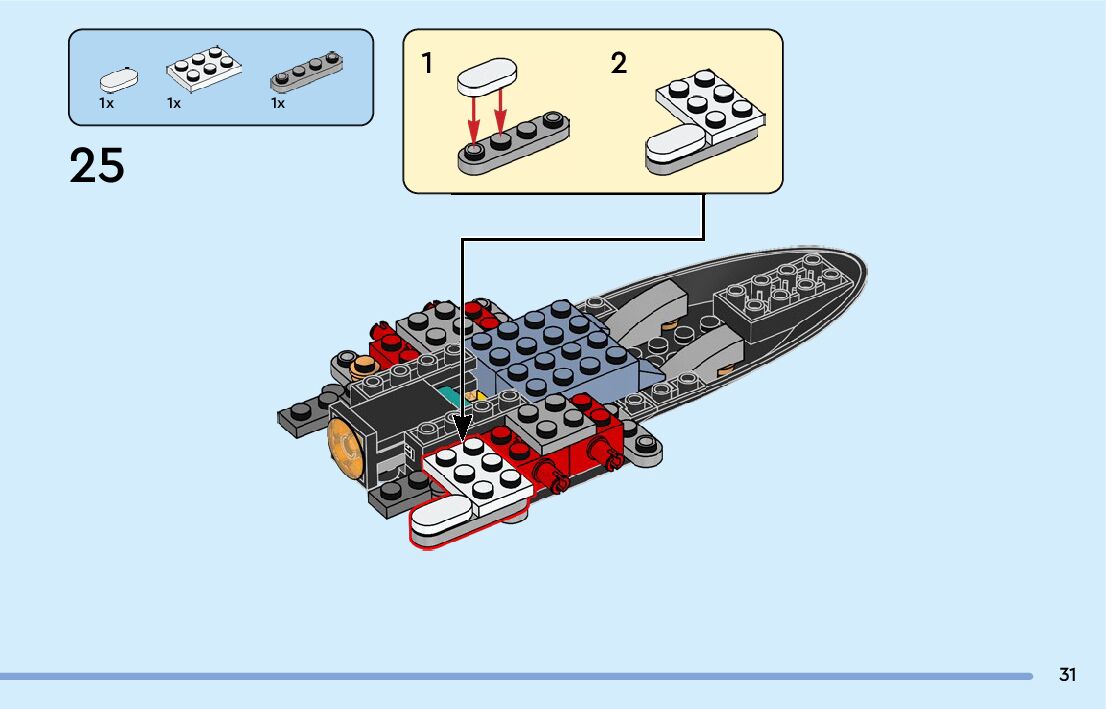 1x 1x 1x

25

1

2

31