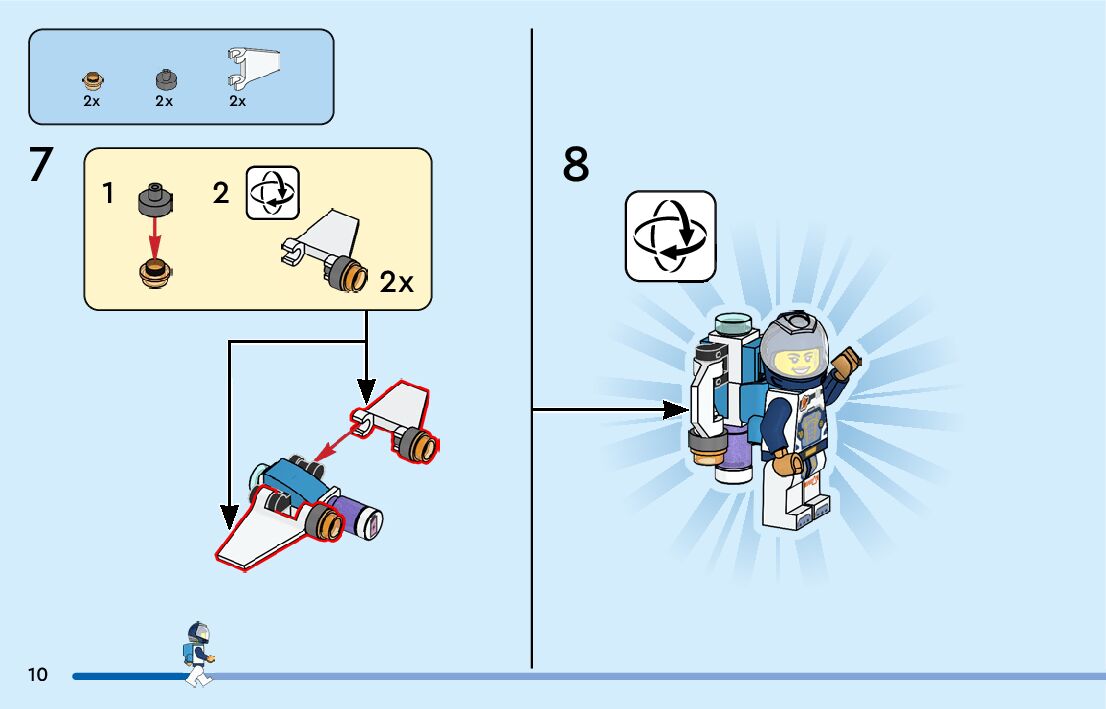 2x
2x
2x

7

1

2

2x

8

10